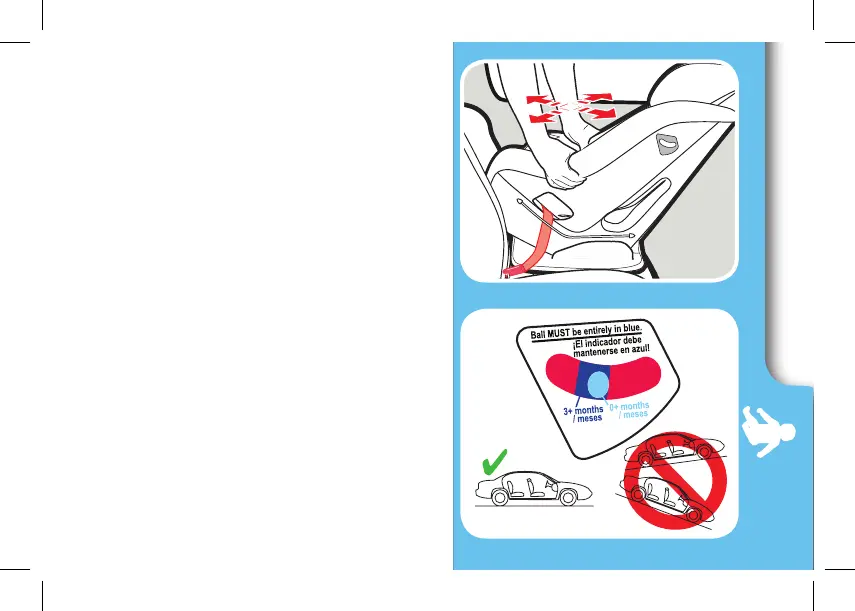 Ball MUST be entirely in blue.
¡El indicador debe mantenerse en azul!

3+ months / meses
0+ months / meses