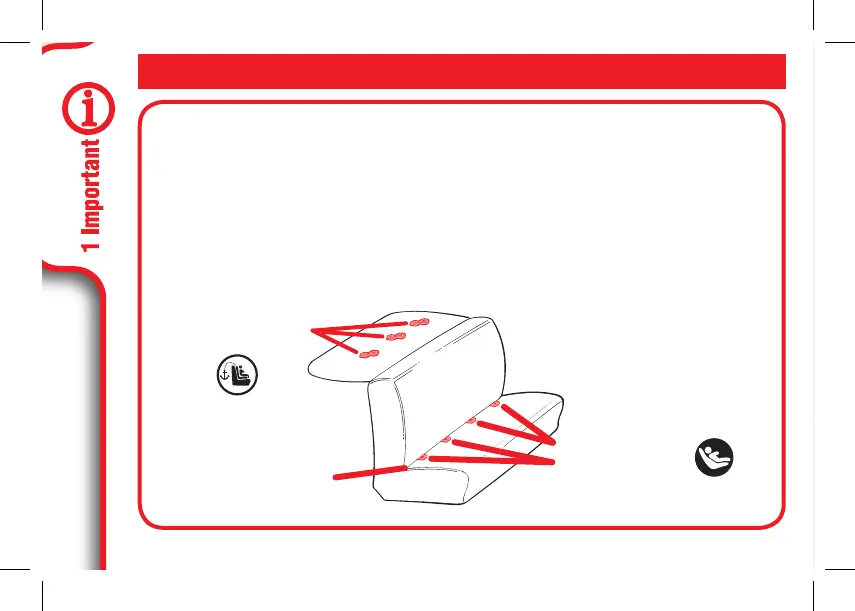 1 Important