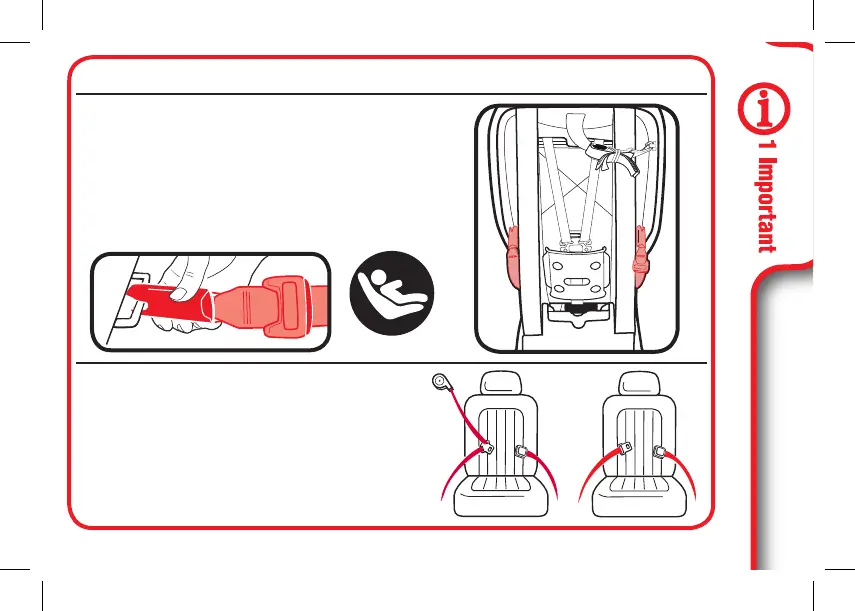 1 Important