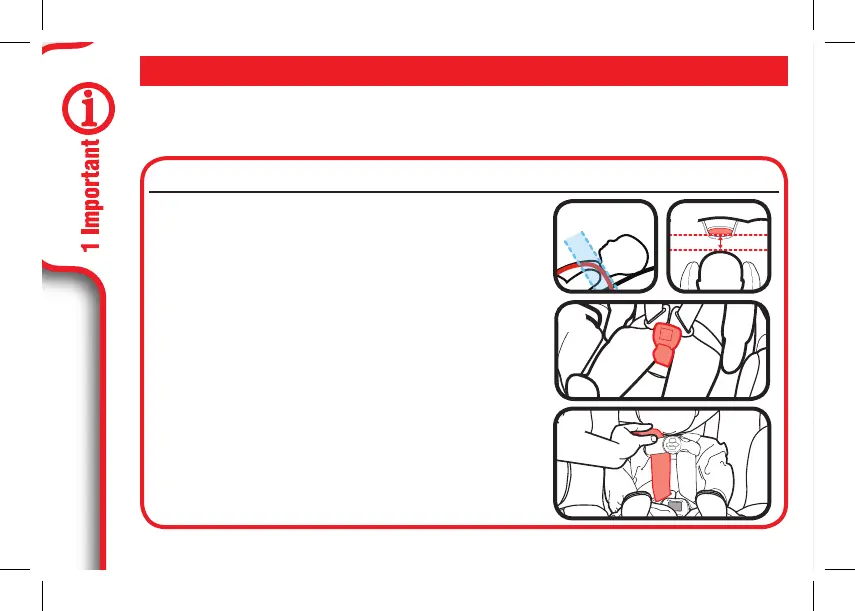 1 Important