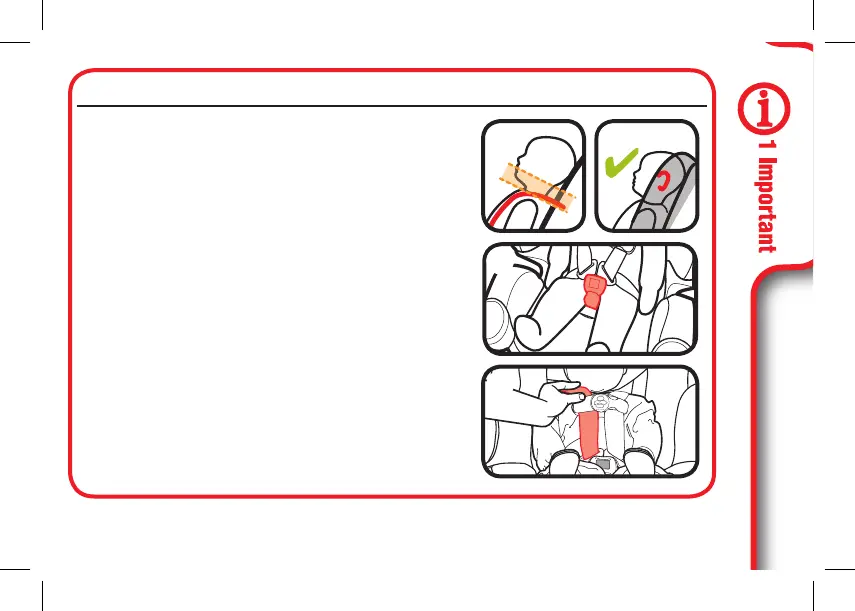 1 Important