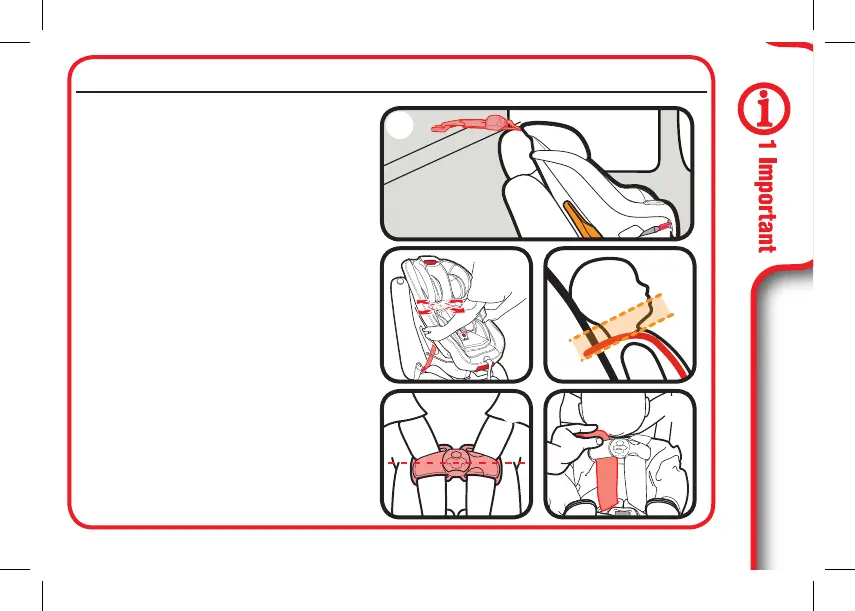 1 Important