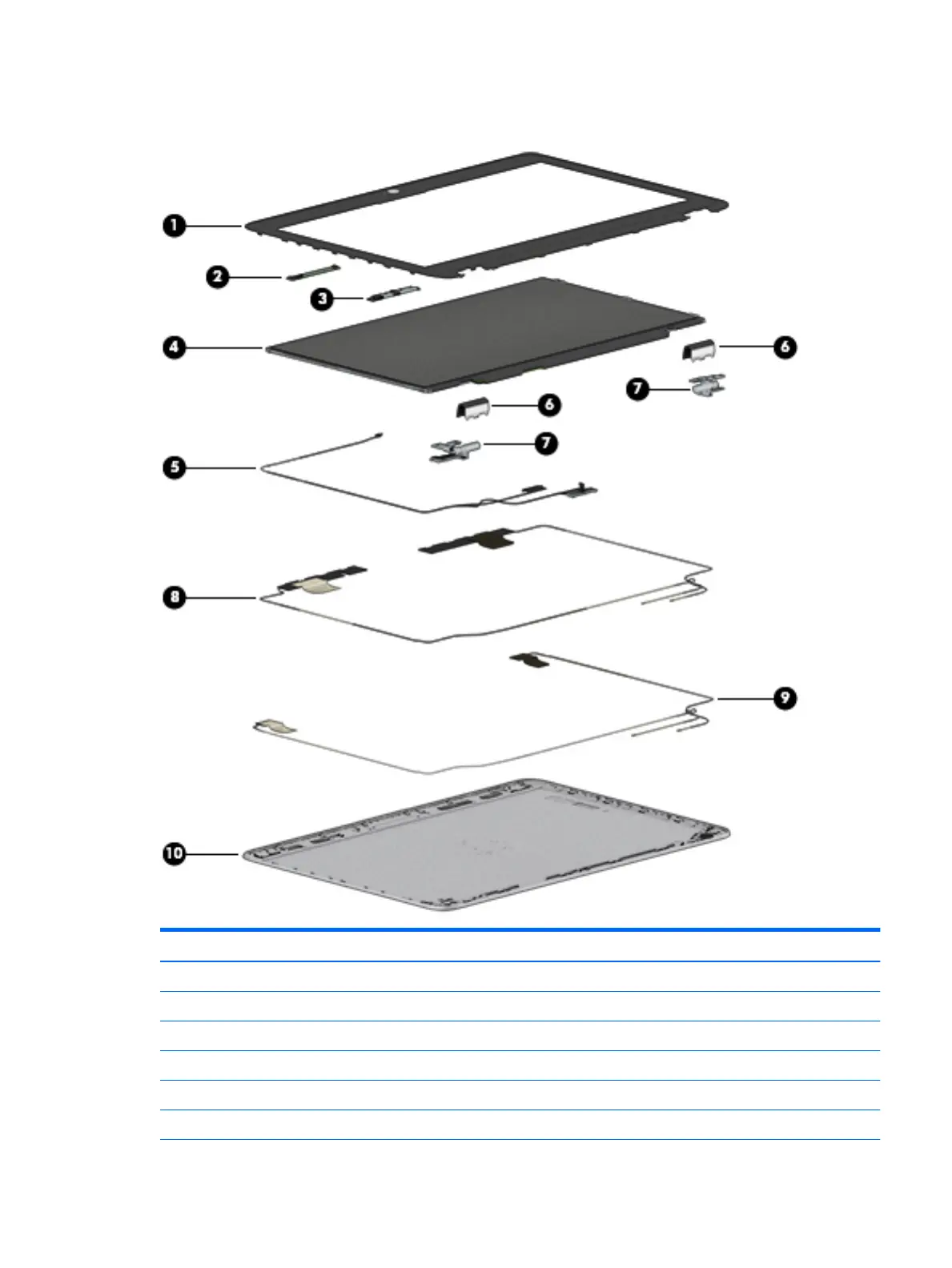 1
2
3
4
6
7
6
7
5
8
9
10