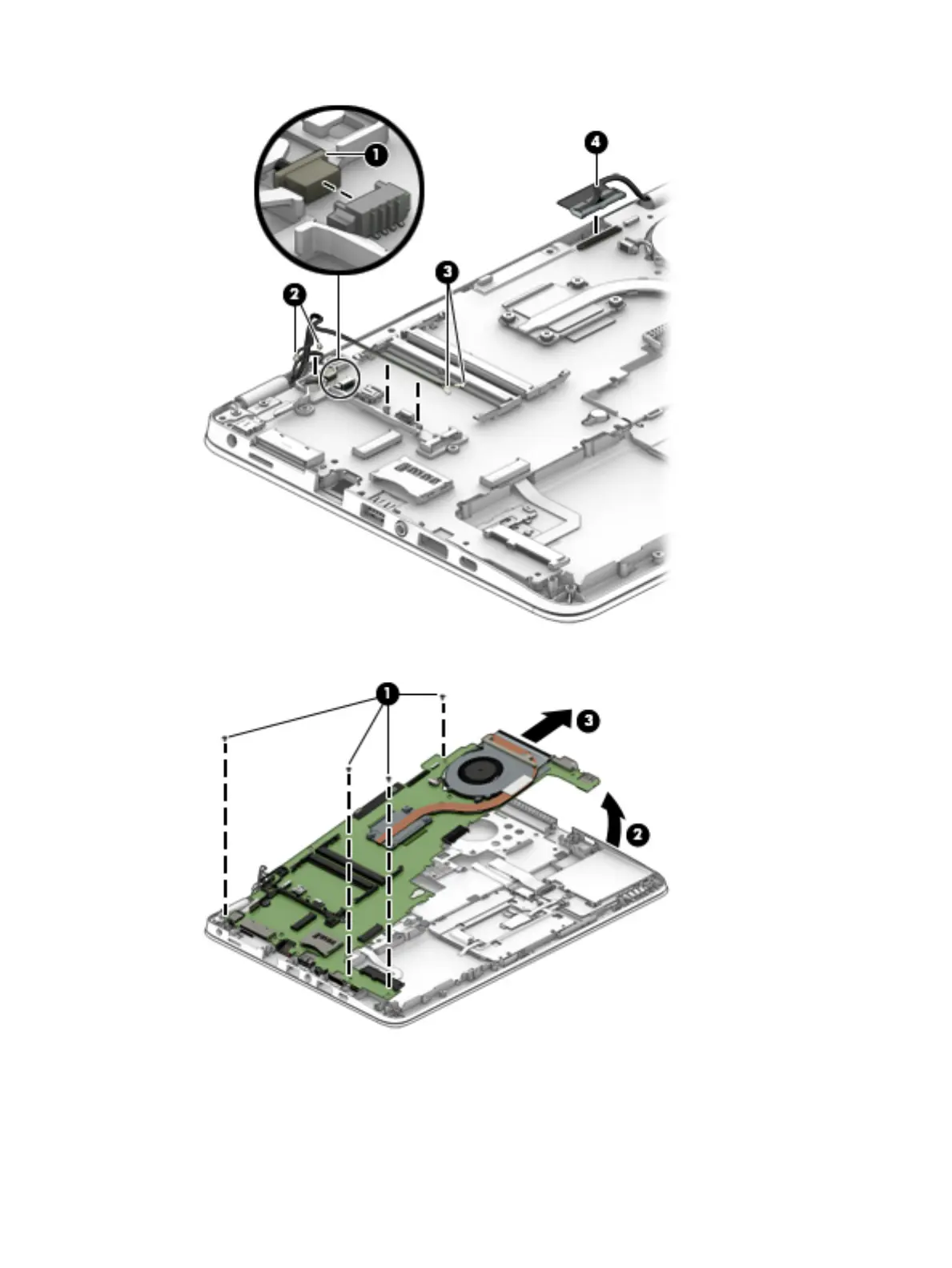 1

4

3

2

1

3

2