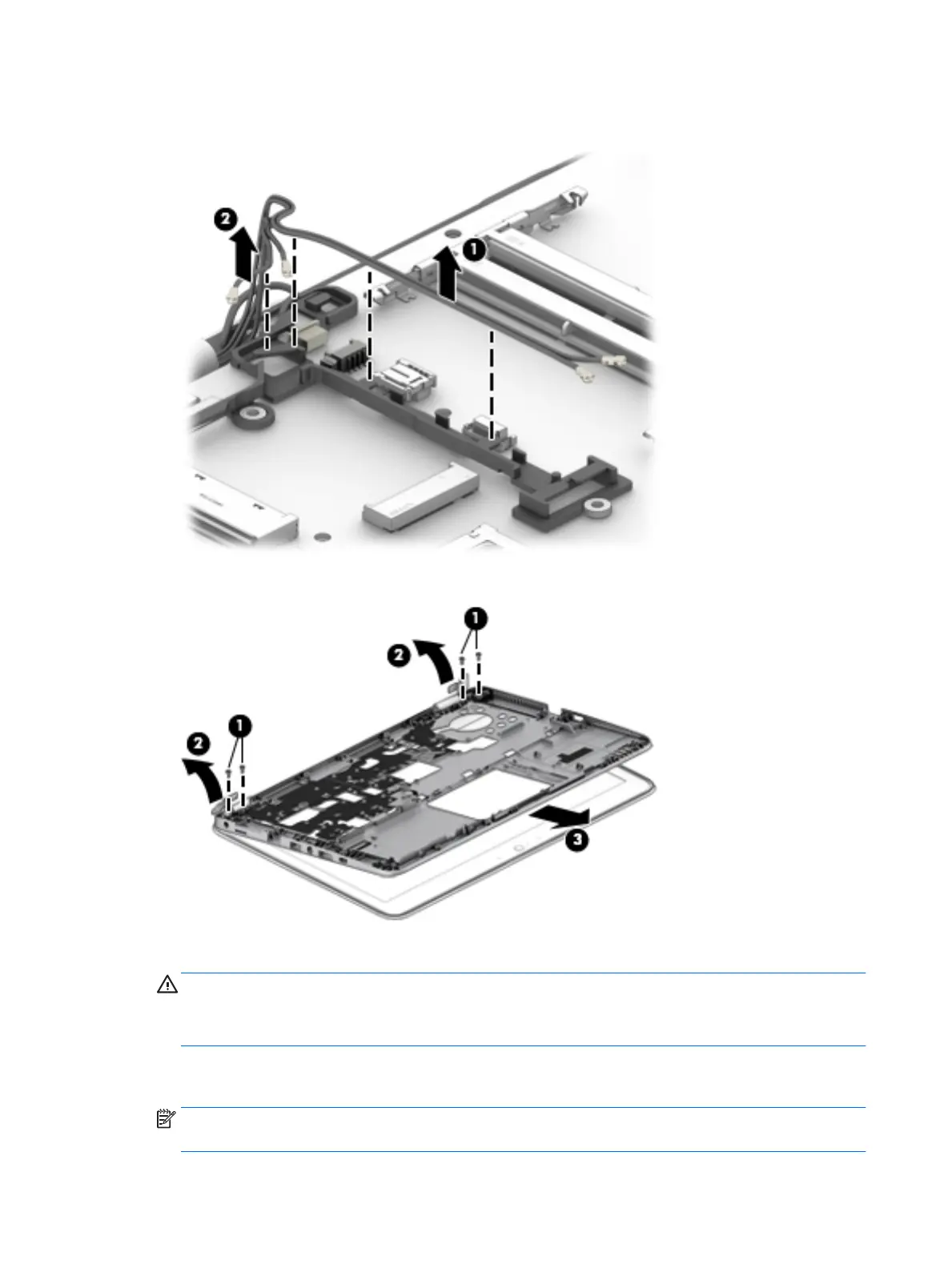 2

1

1

2

1

2

3