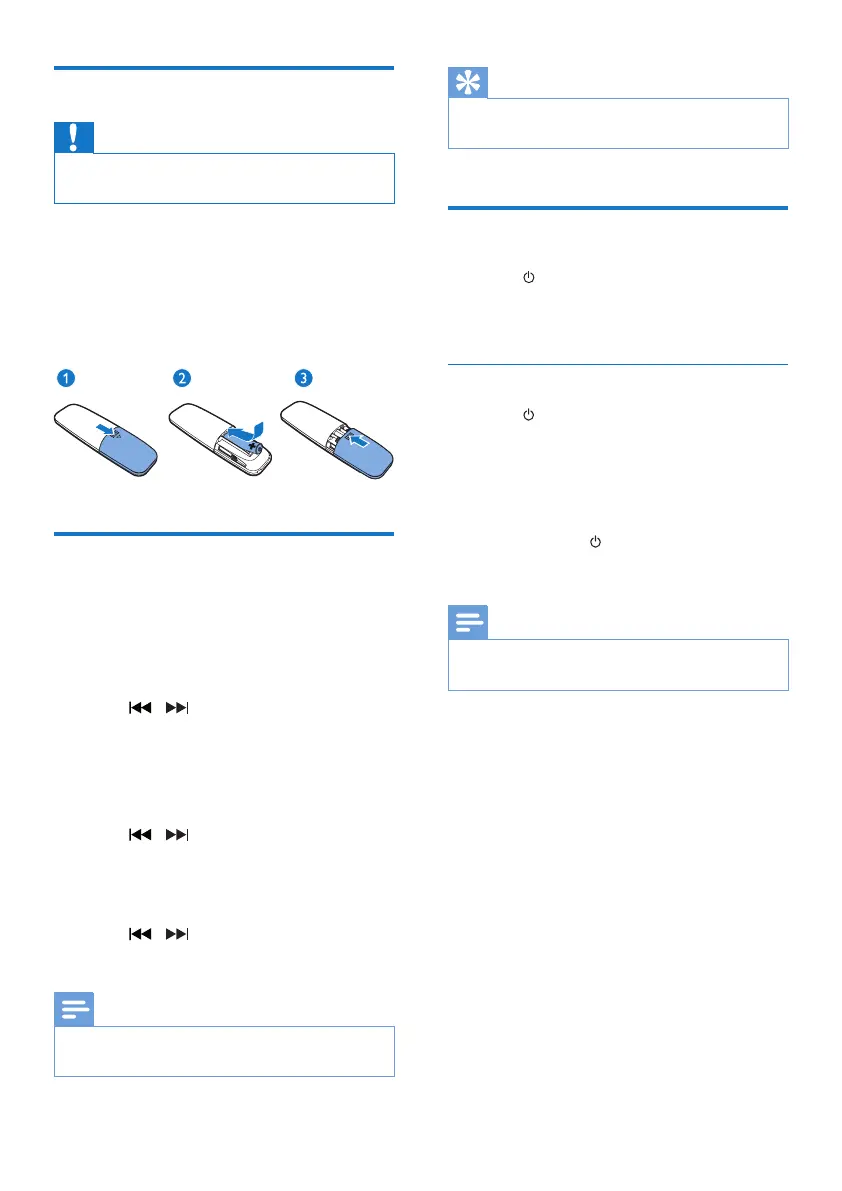 1

2

3