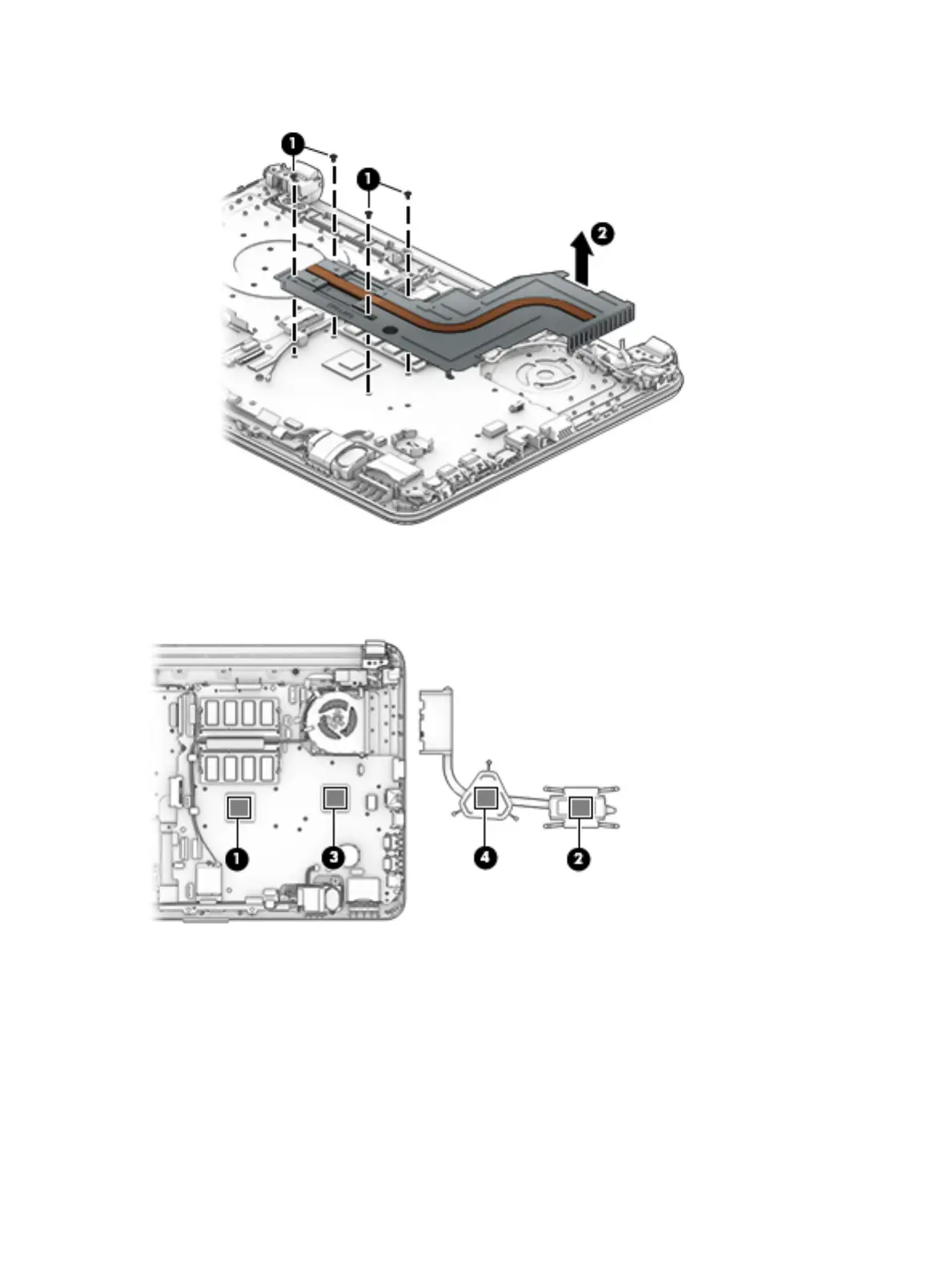 1
1
2
1
3
4
2