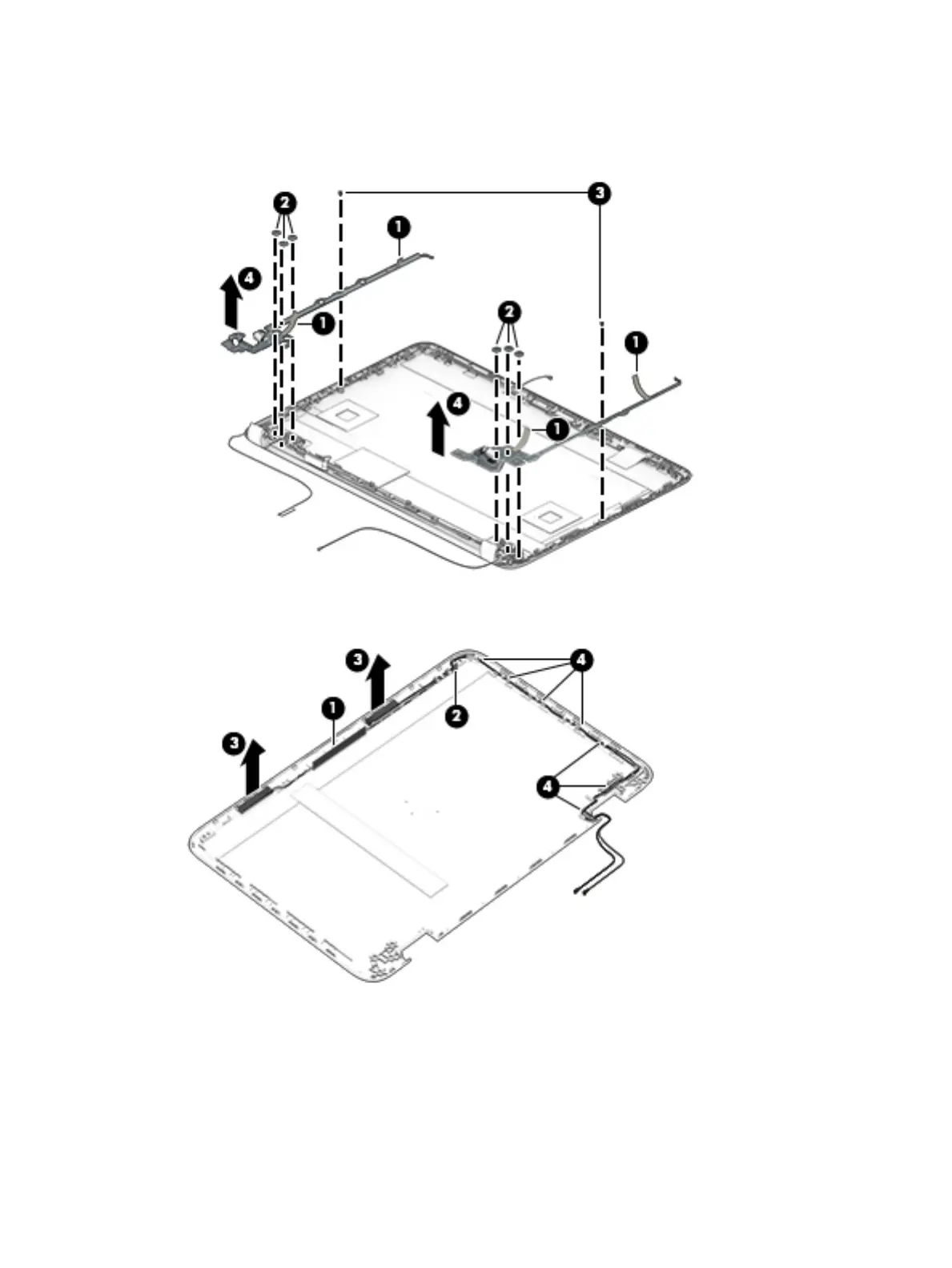 2
3
1
4
1
2
1
4
1

3
4
1
2
3
4