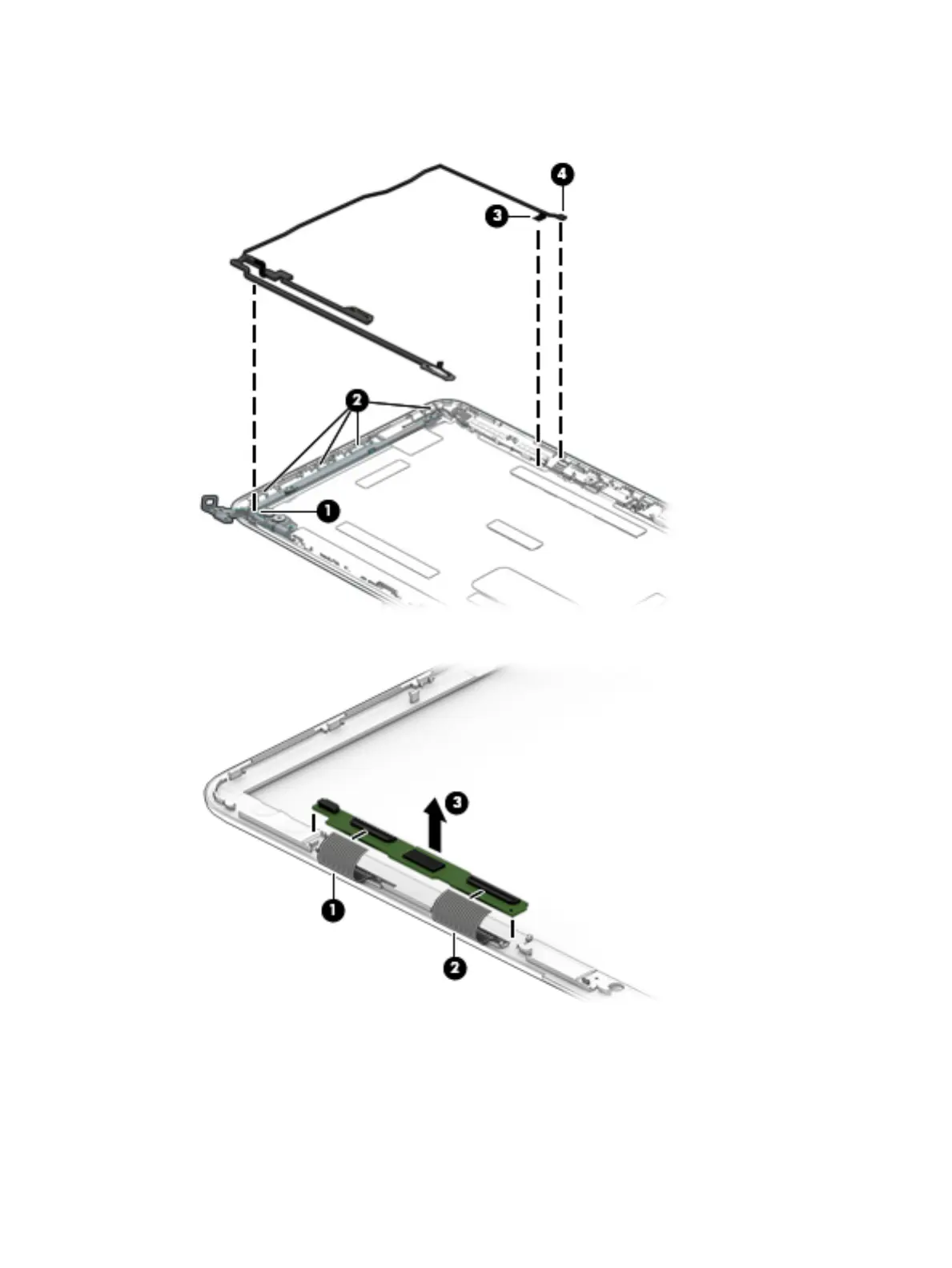 4
3
2
1
3
1
2