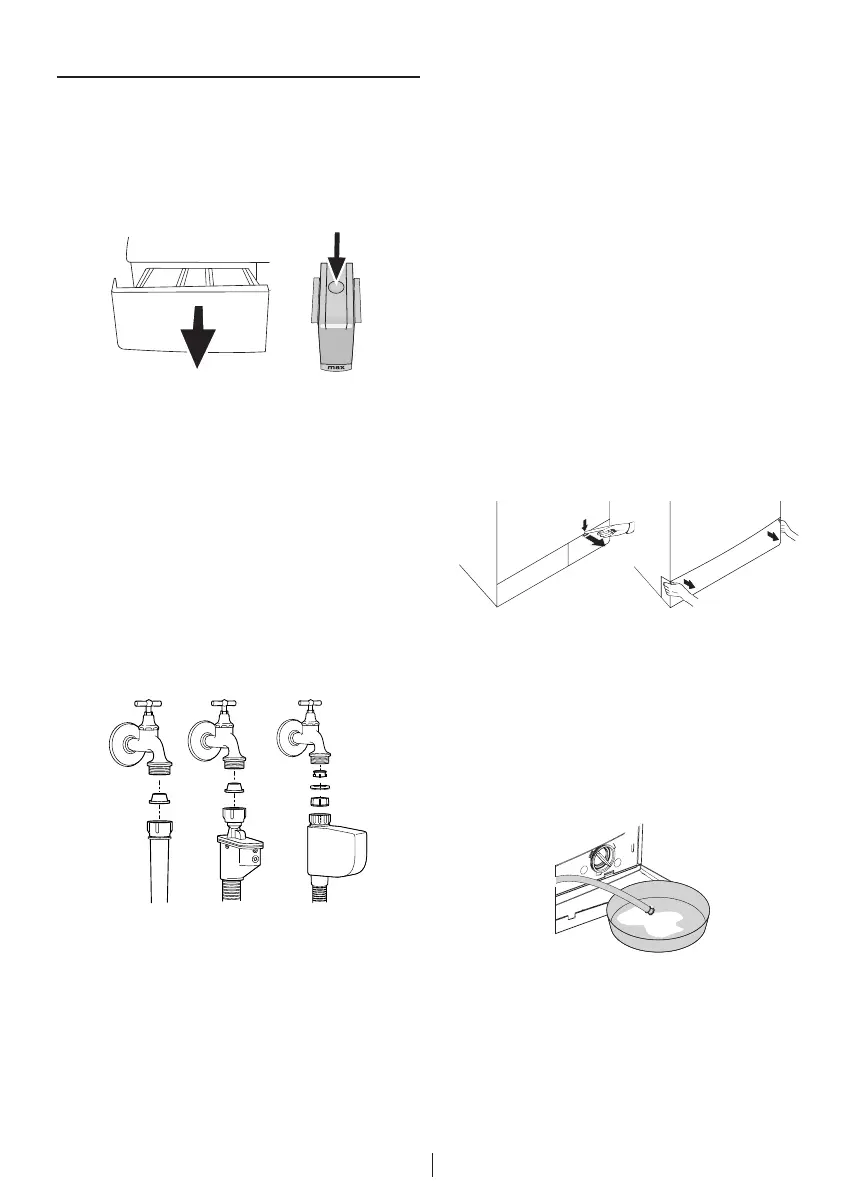 max