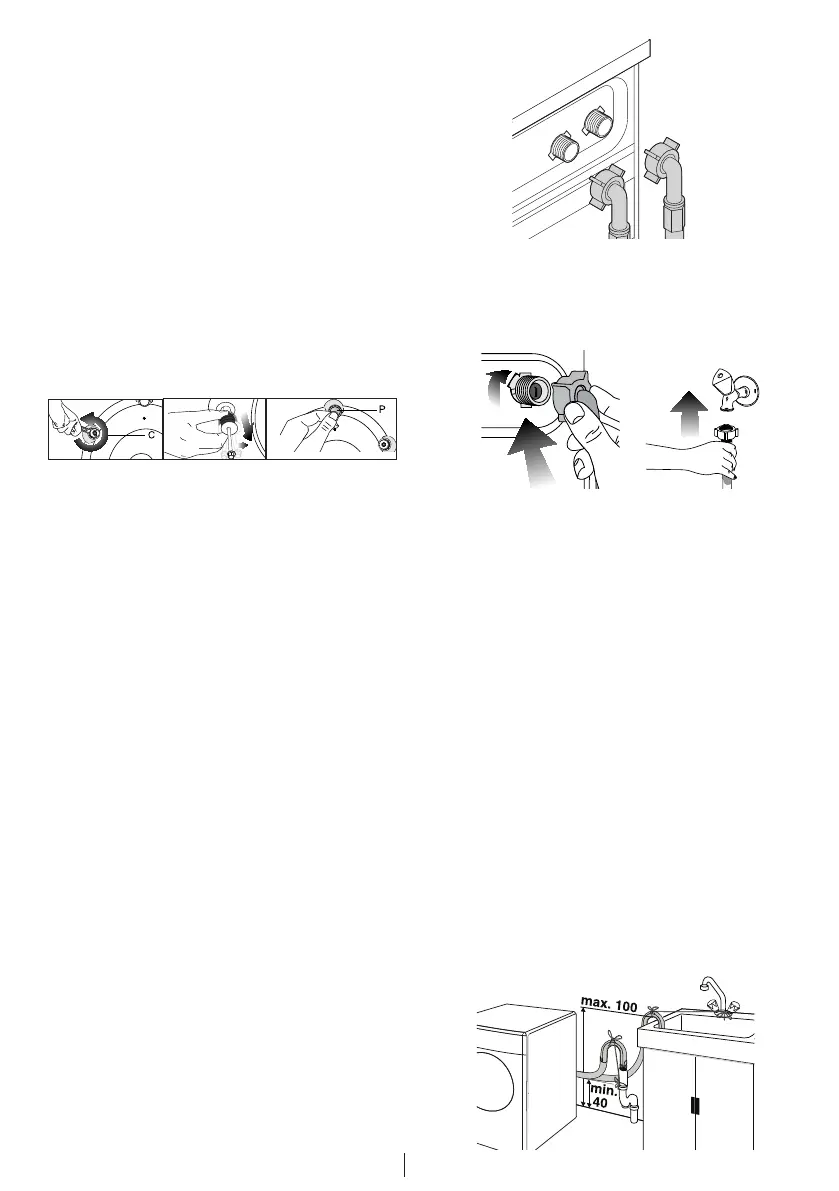 C

P

max. 100

min. 40