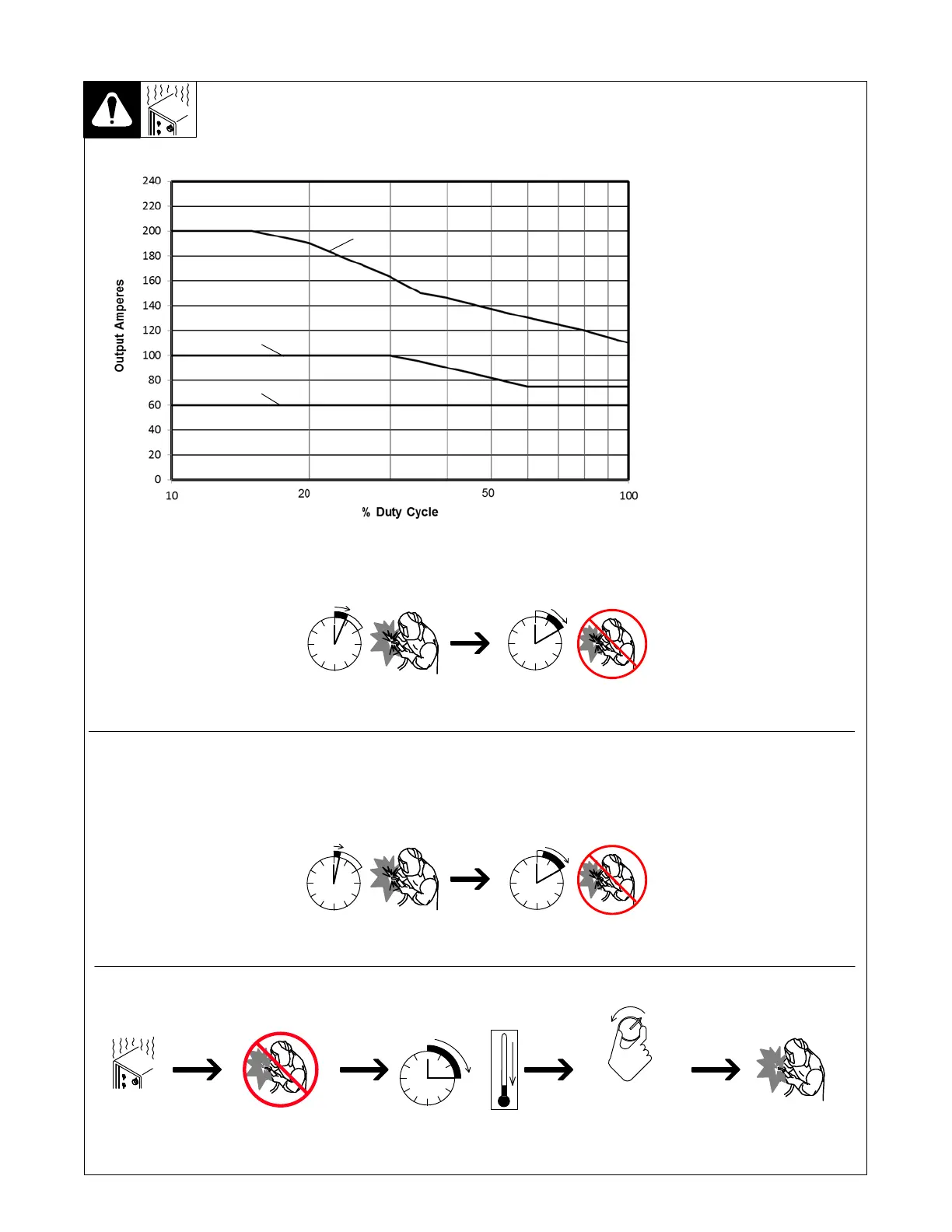 240
220
200
180
160
140
120
100
80
60
40
20
0

Output Amperes

10
20
50
100

% Duty Cycle