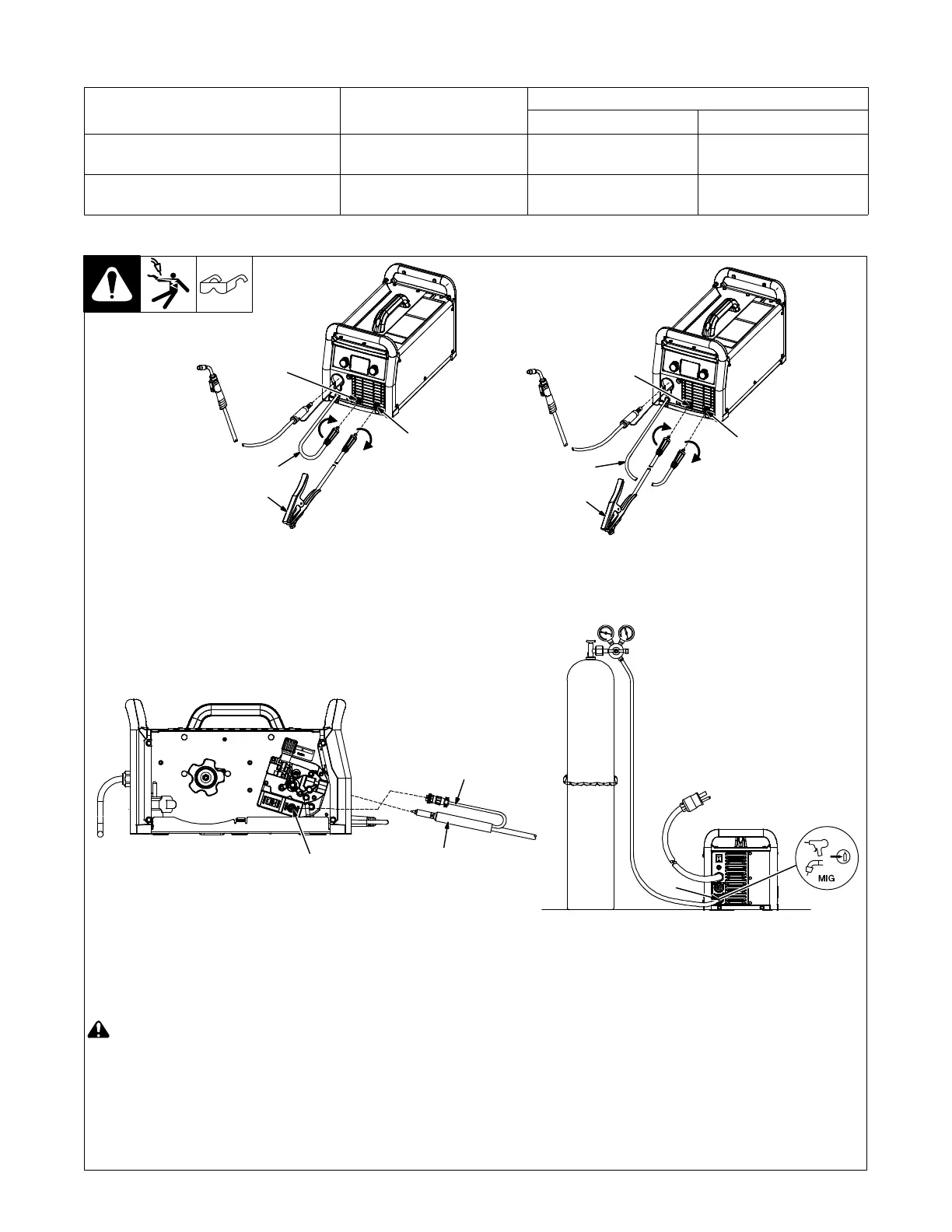 MIG