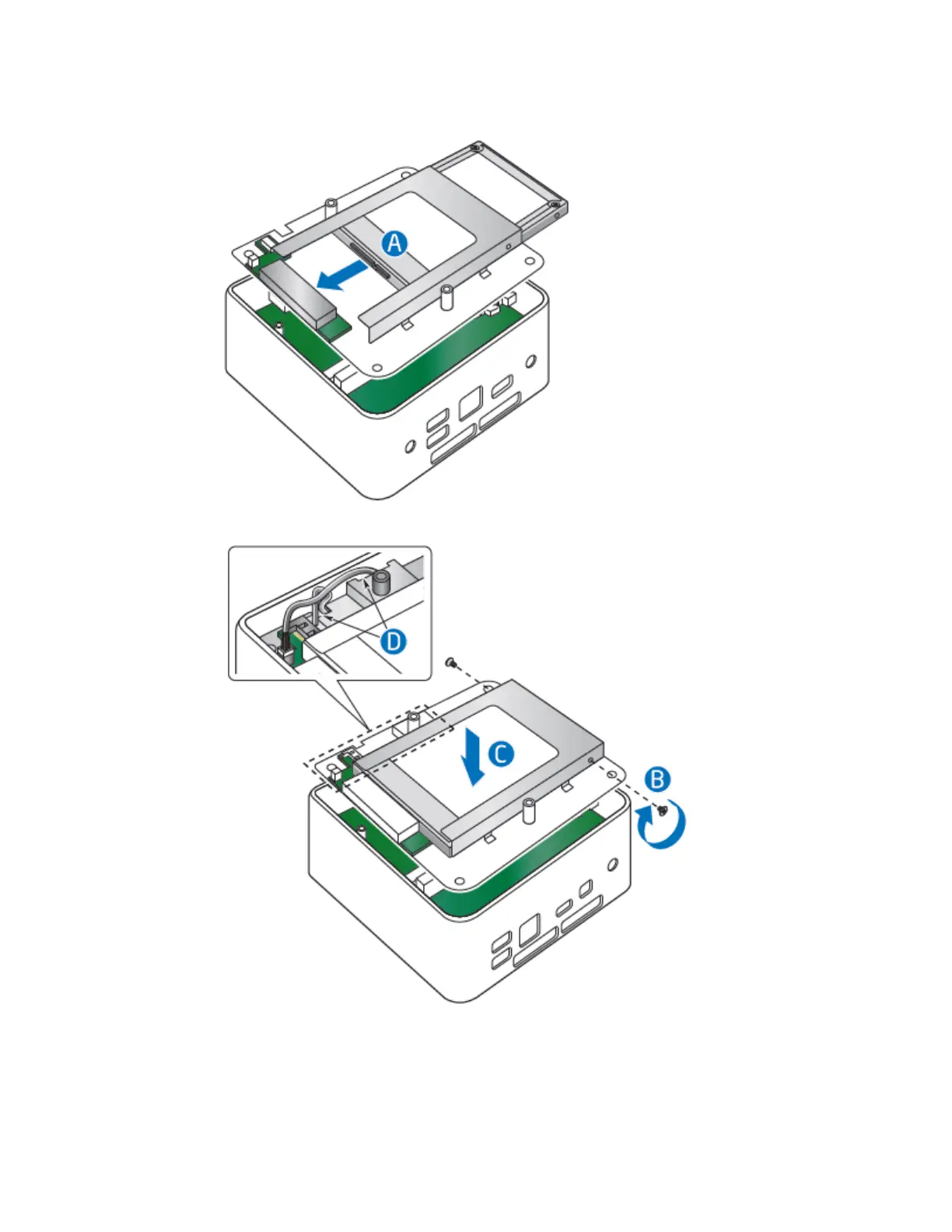 A

D

C

B