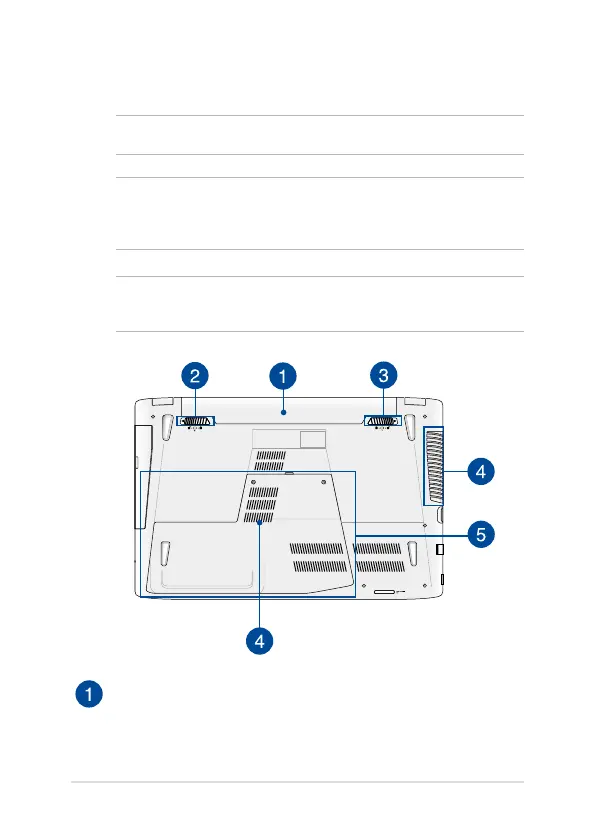 2

1

3

4

5

4

1