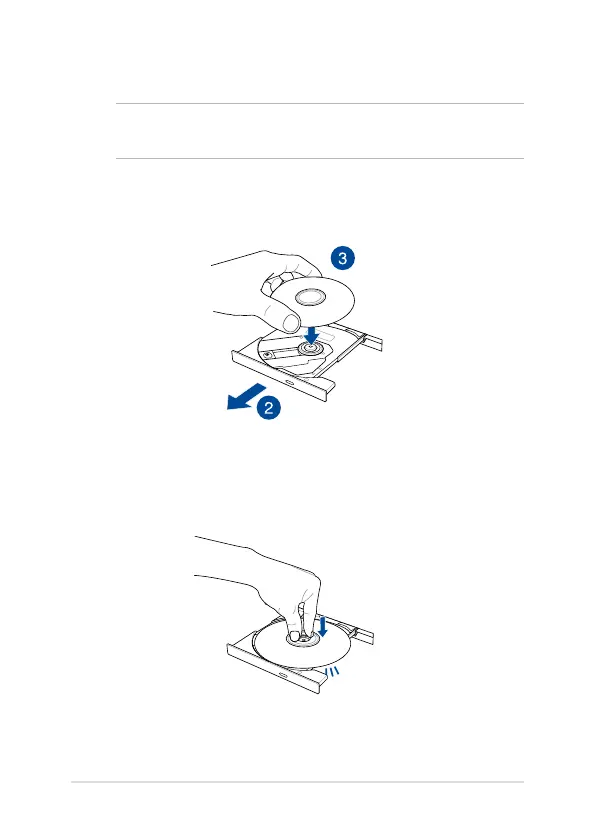 3

2