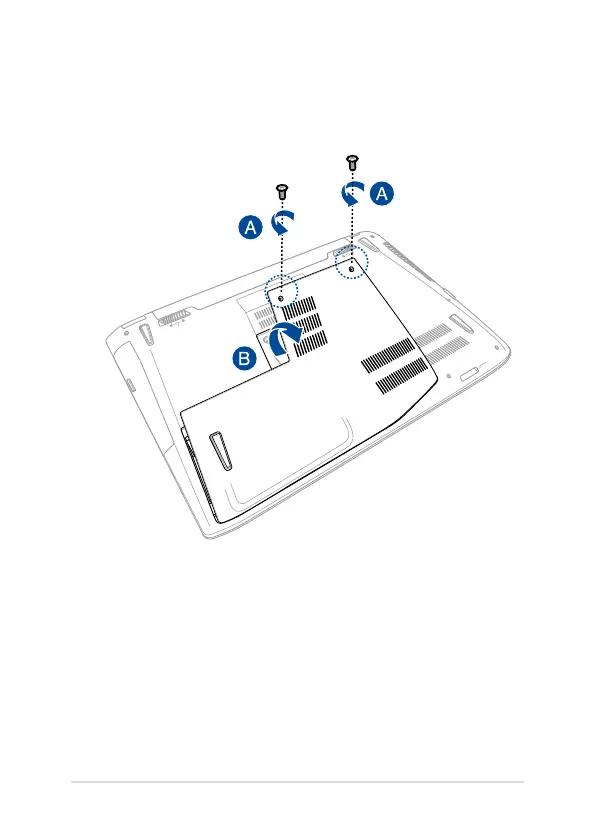 A

A

B