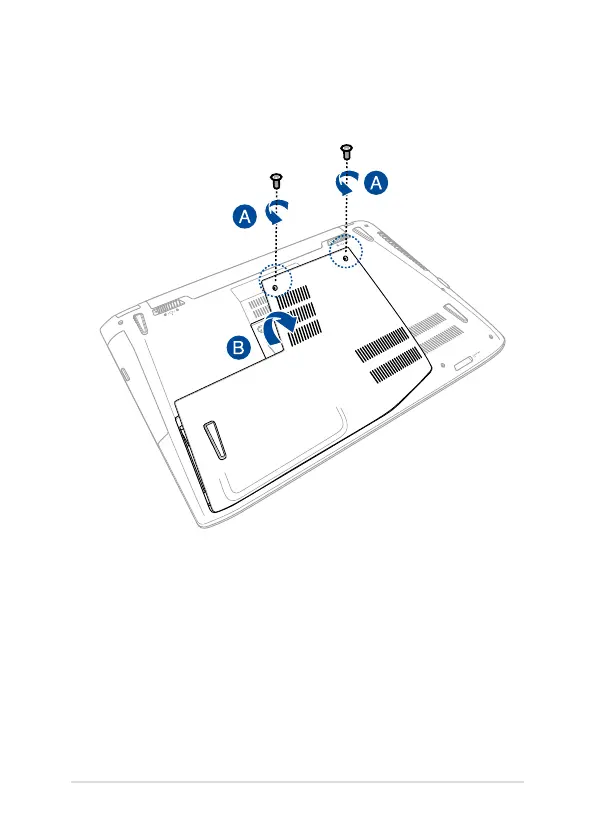 A

A

B