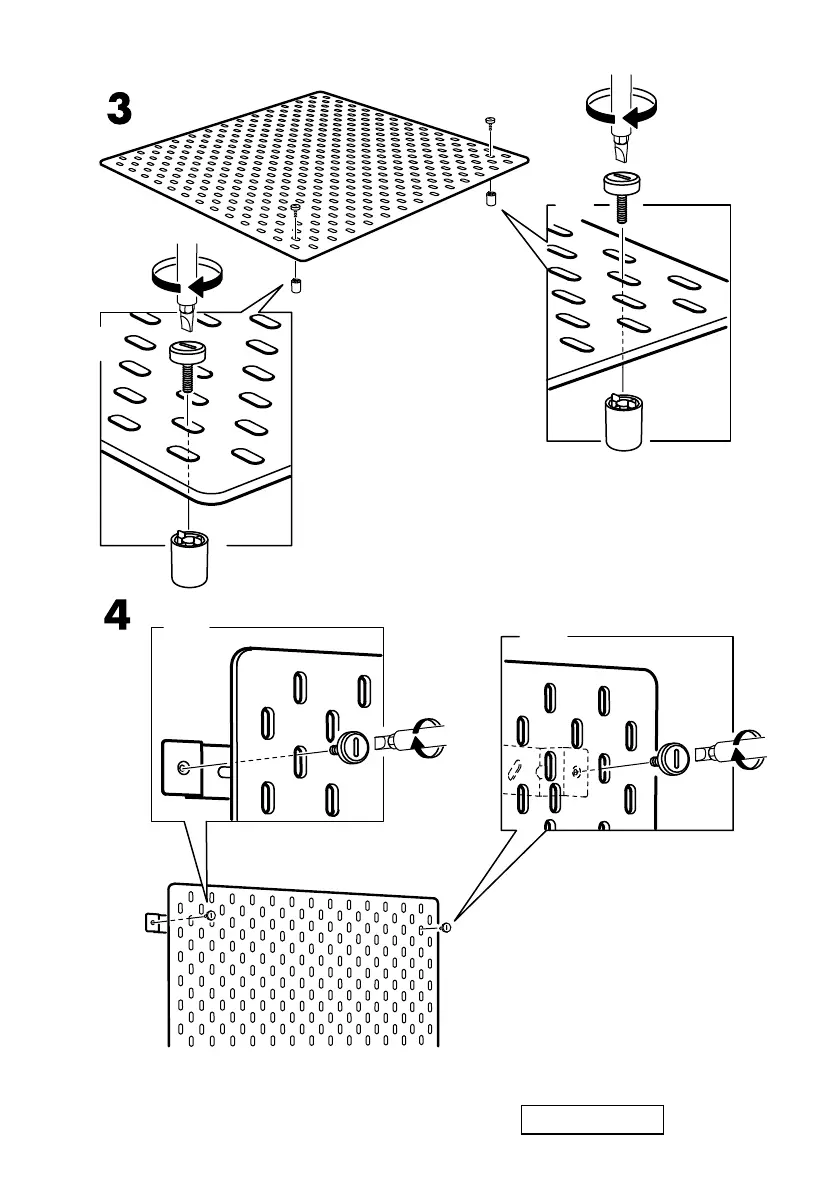 3

4