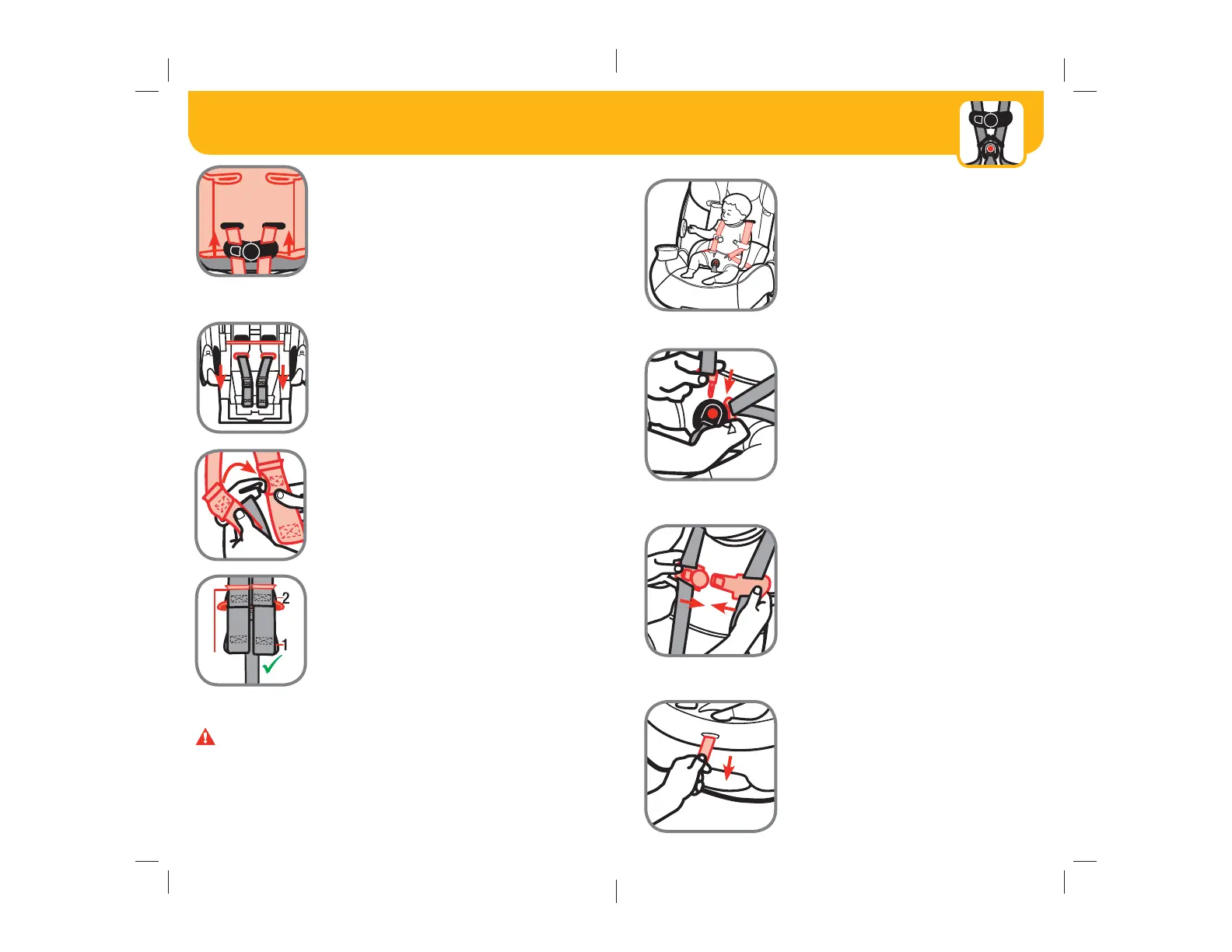 2

1