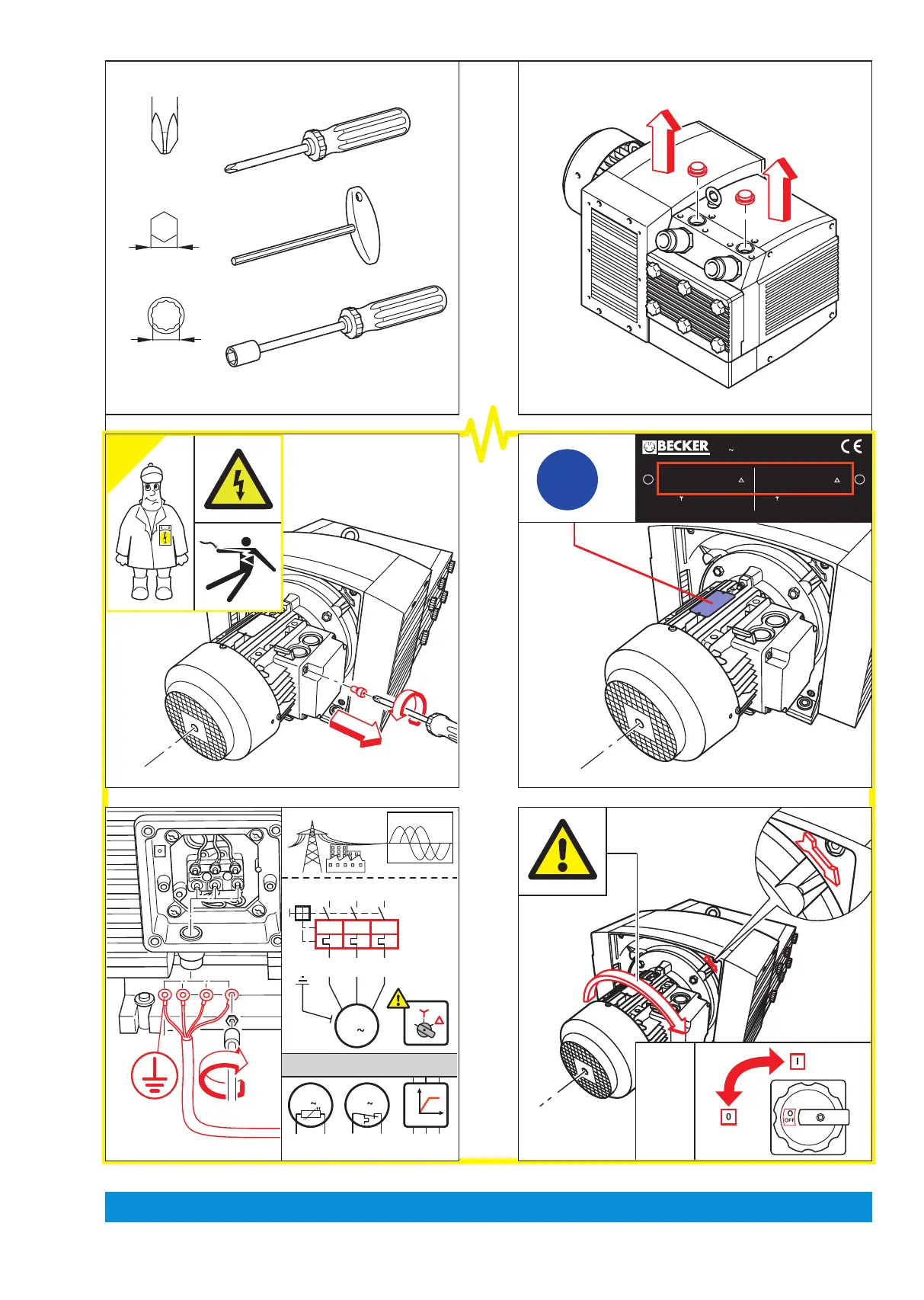 BECKER

CE

I

0

OFF