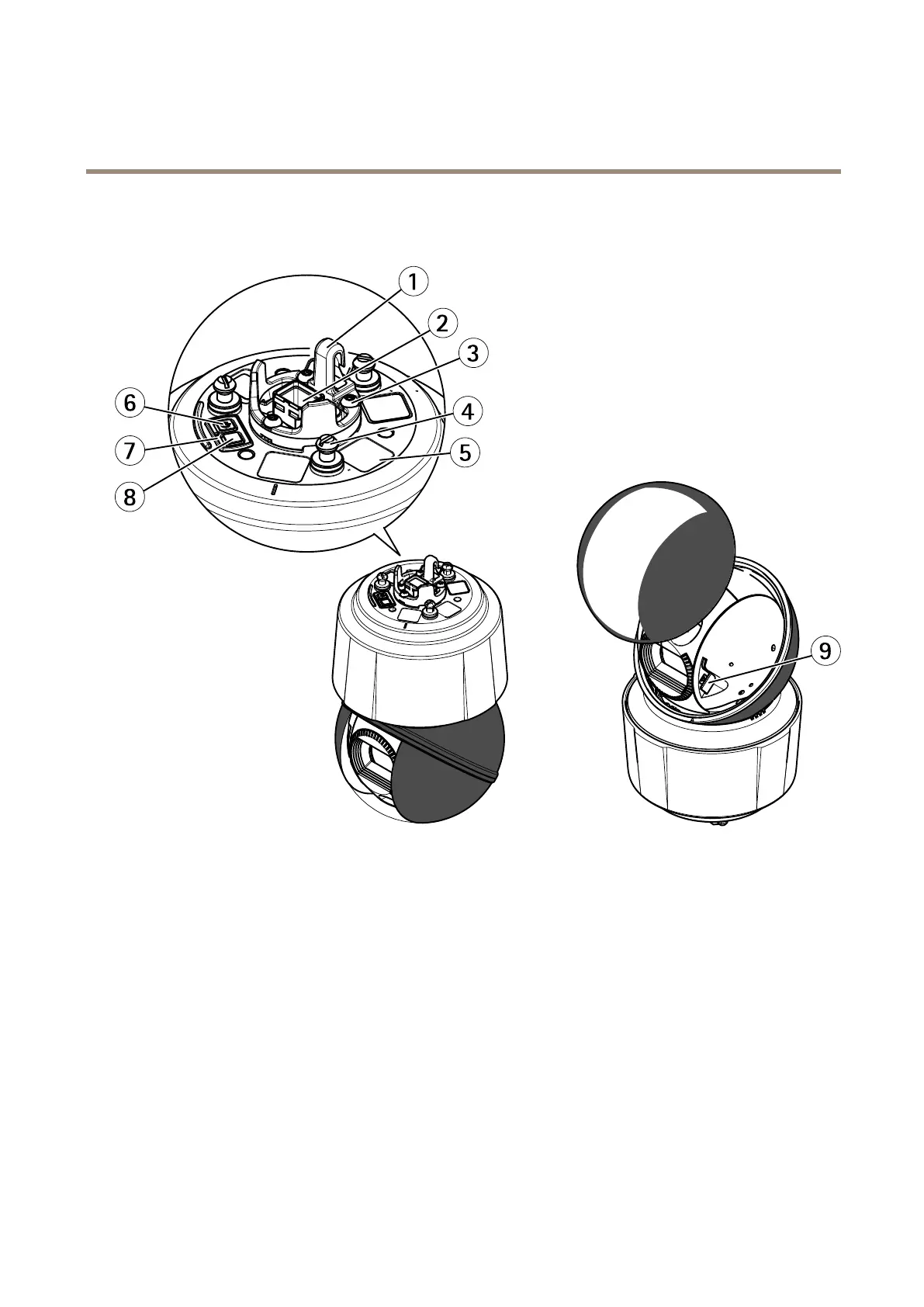 1
2
3
6
4
7
5
8
9