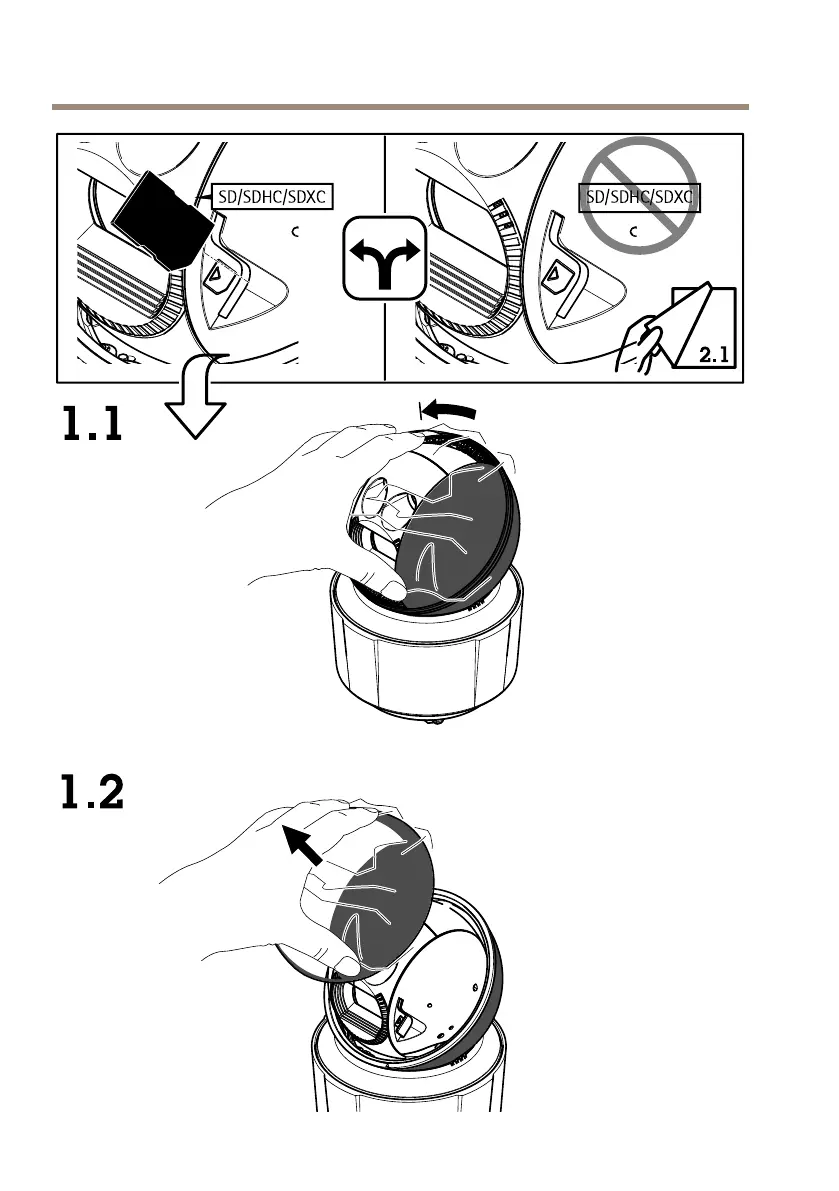 SD/SDHC/SDXC

SD/SDHC/SDXC

2.1

1.1

1.2