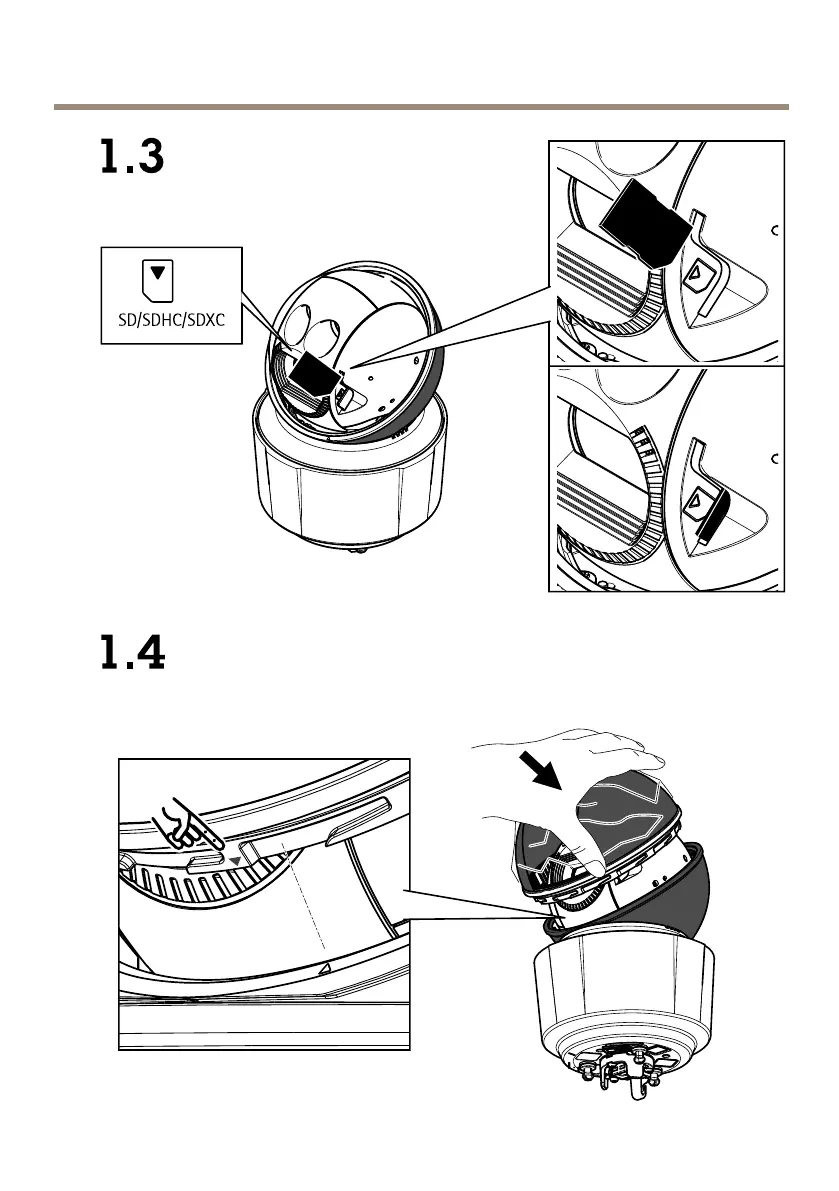 1.3

SD/SDHC/SDXC

1.4