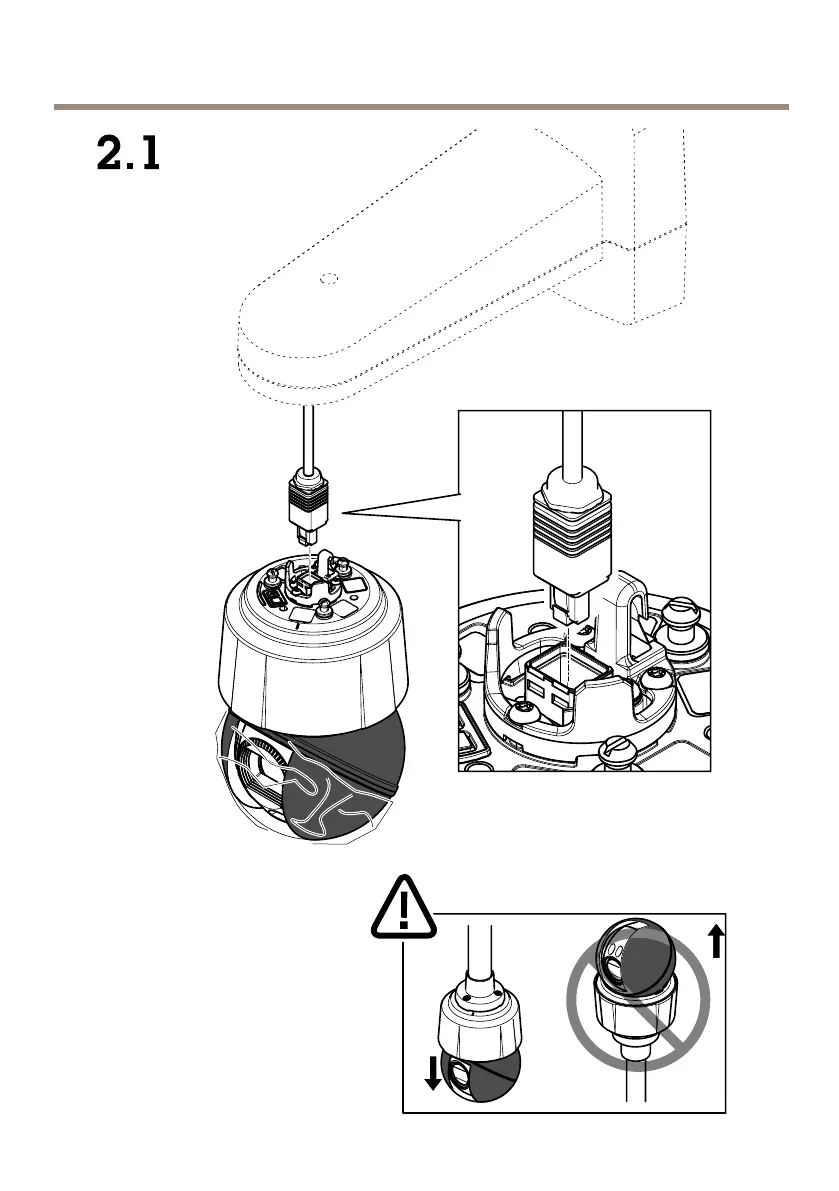 2.1