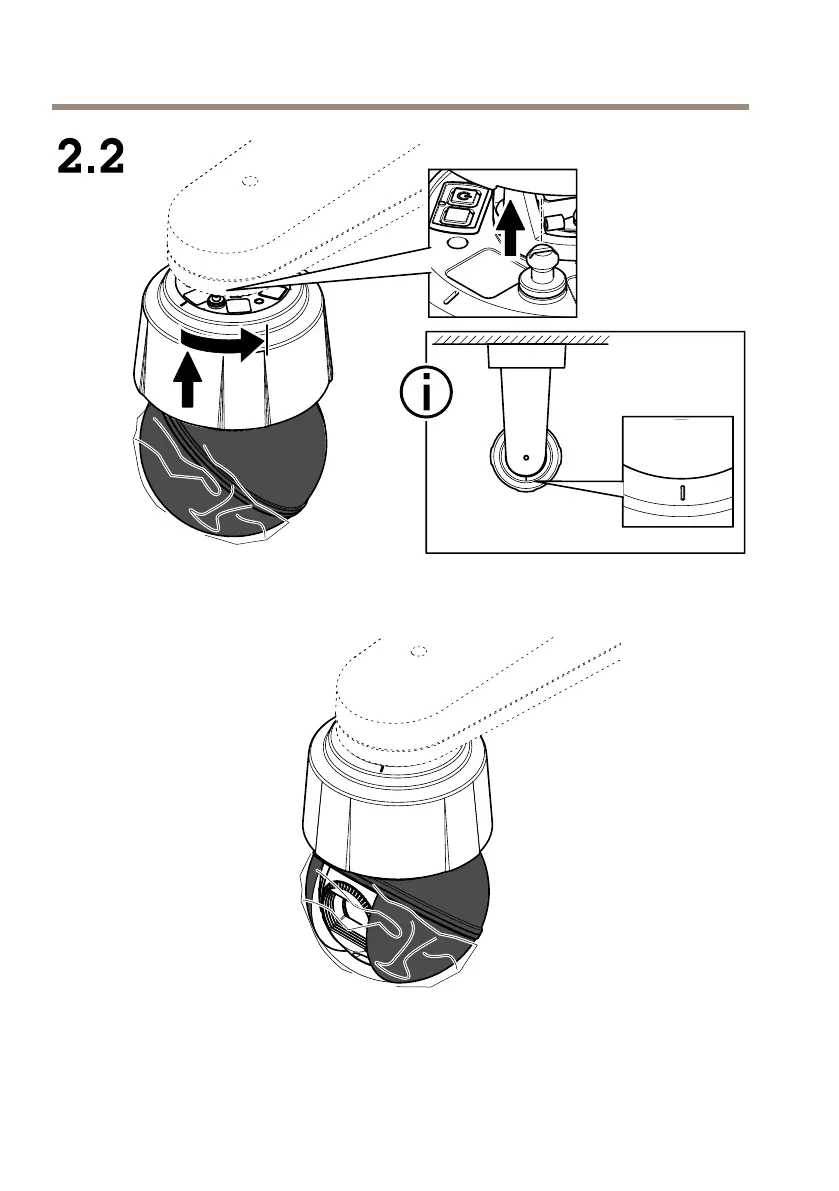 2.2

i