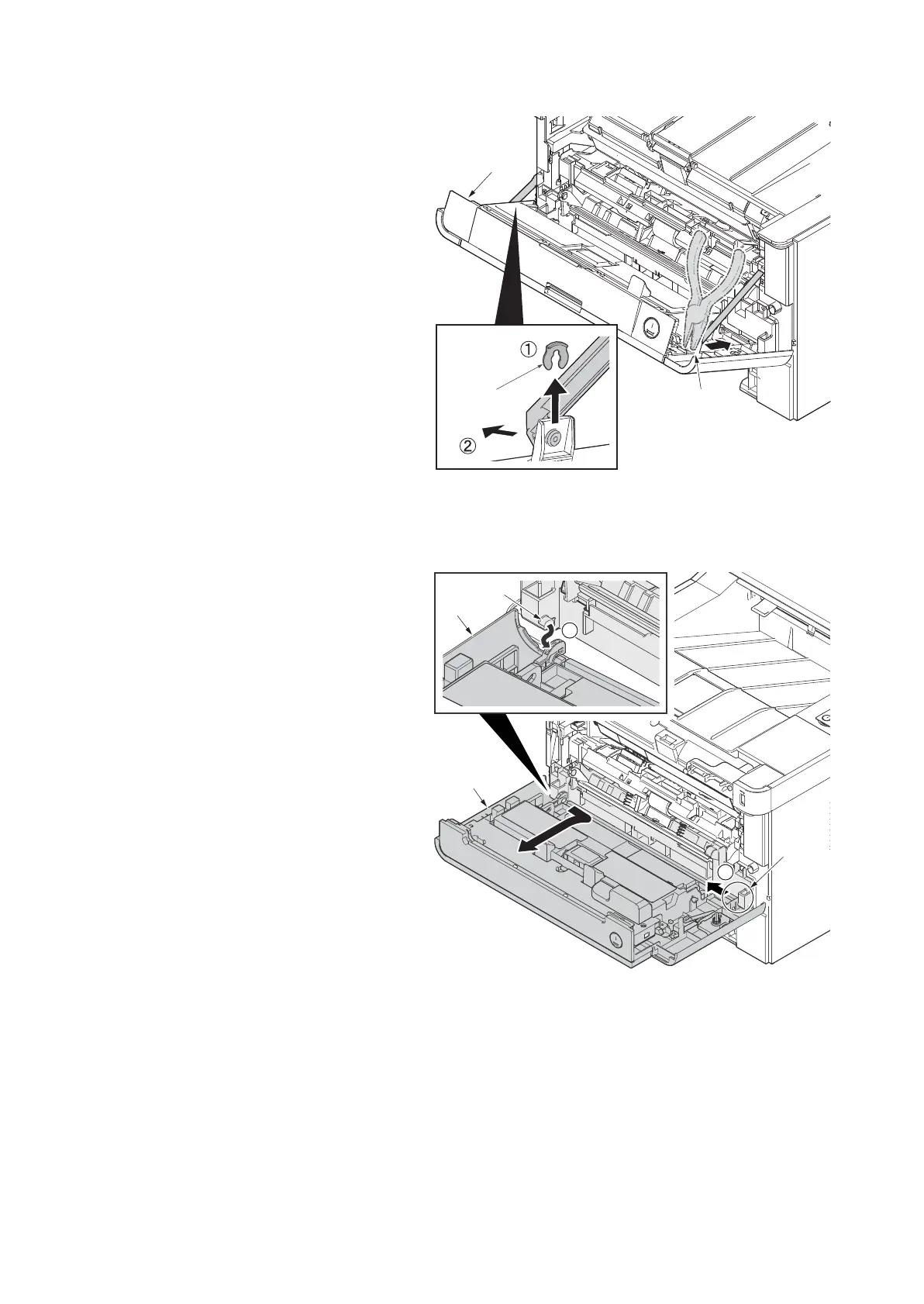 ①

②