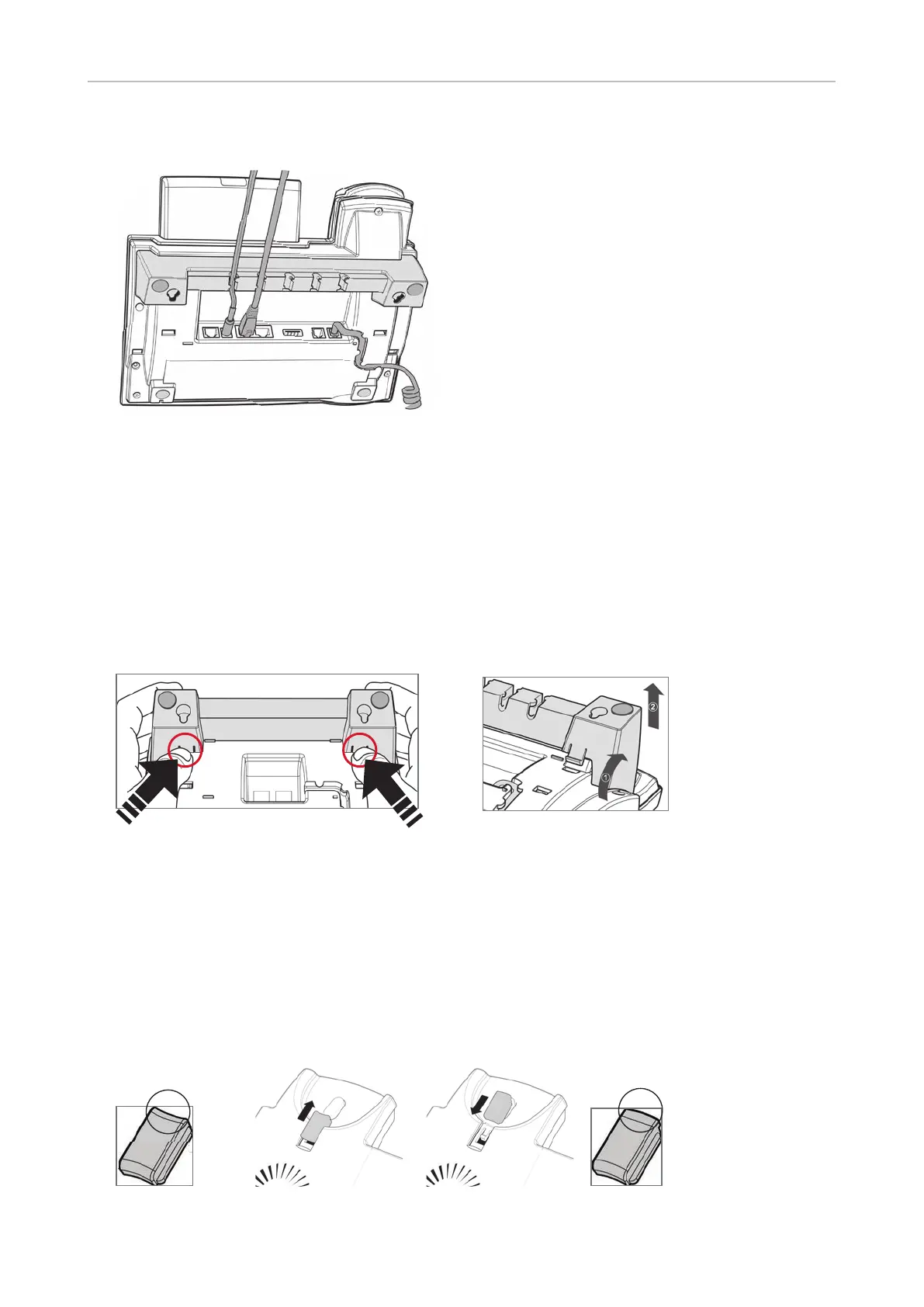 ①

②