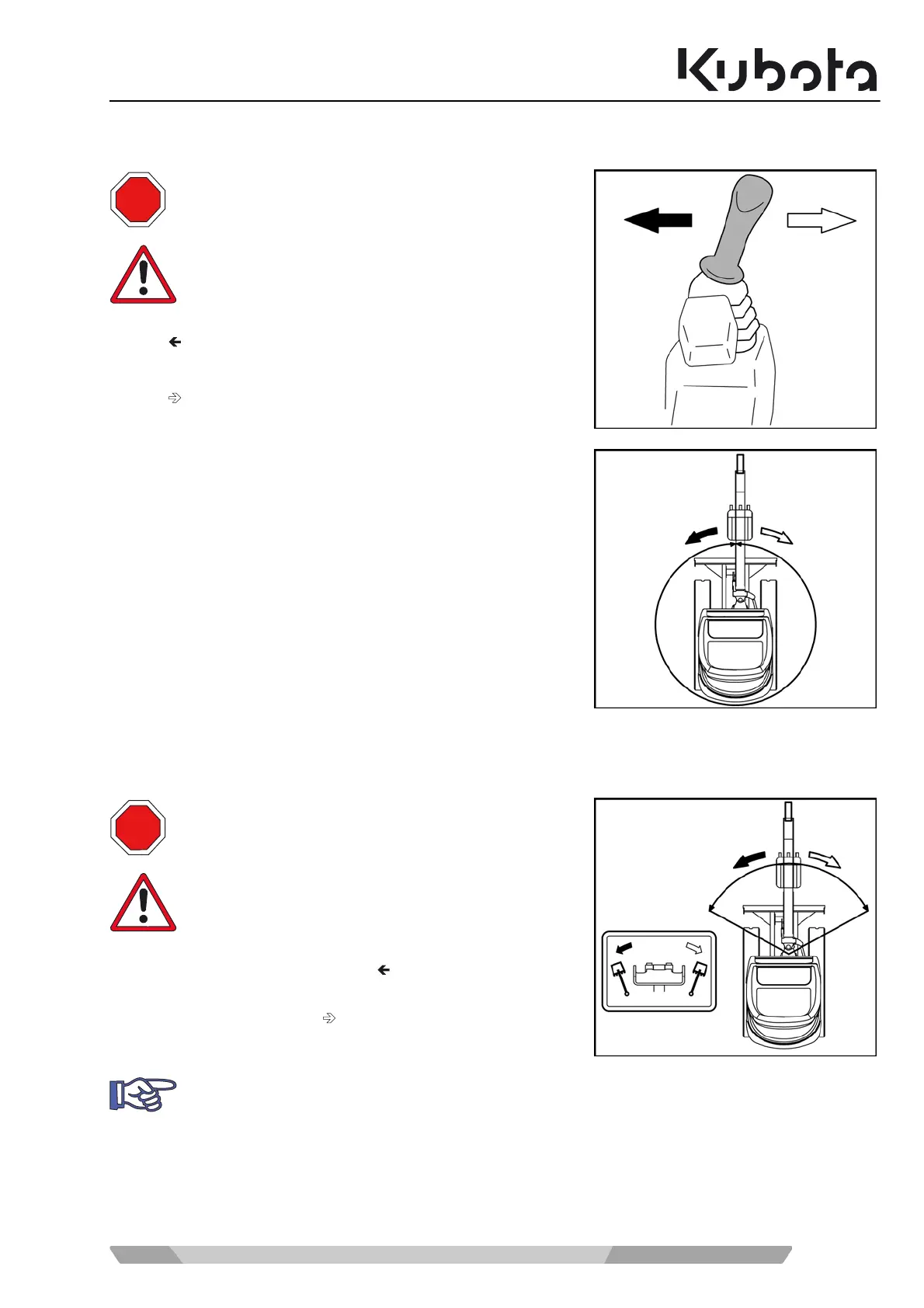 Kubota