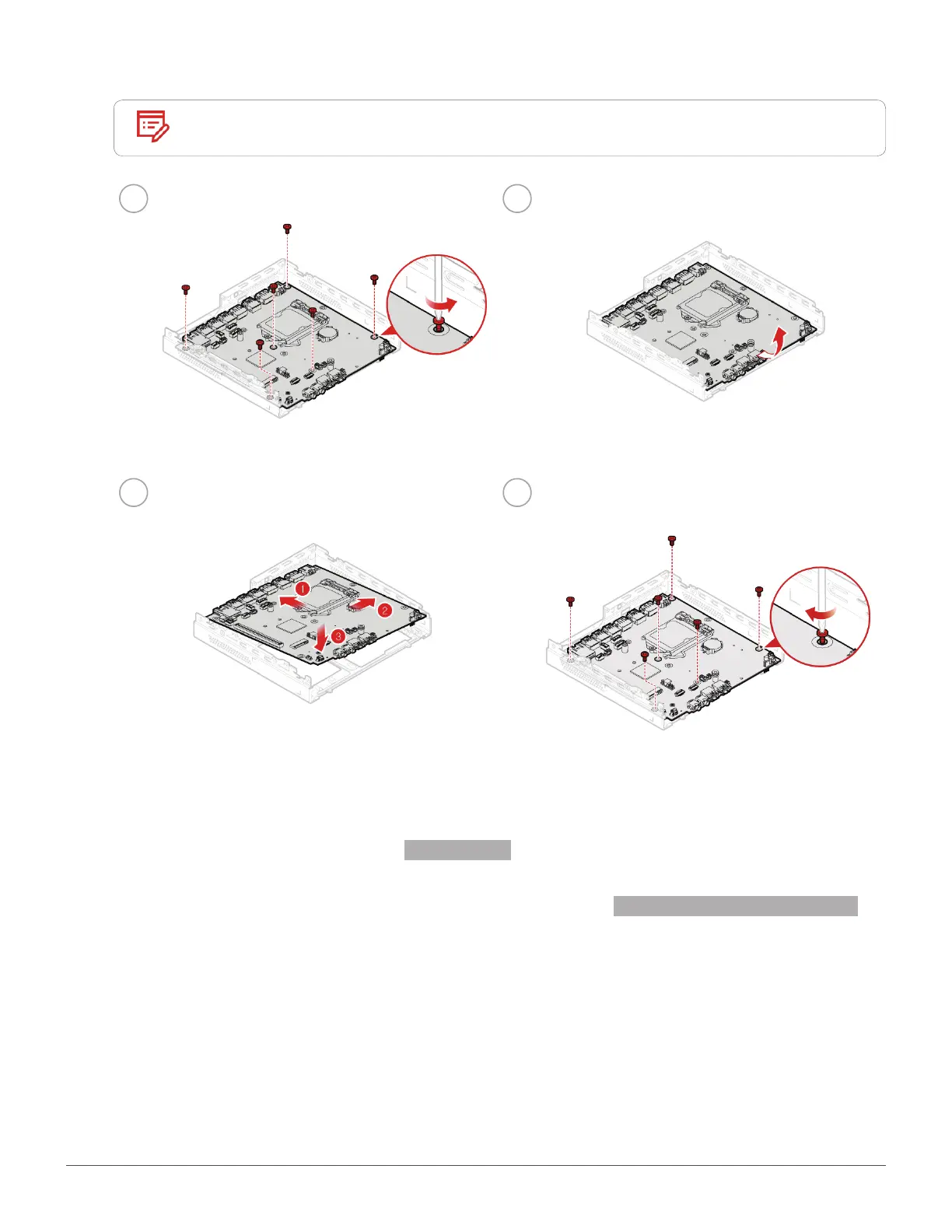 1

2

3