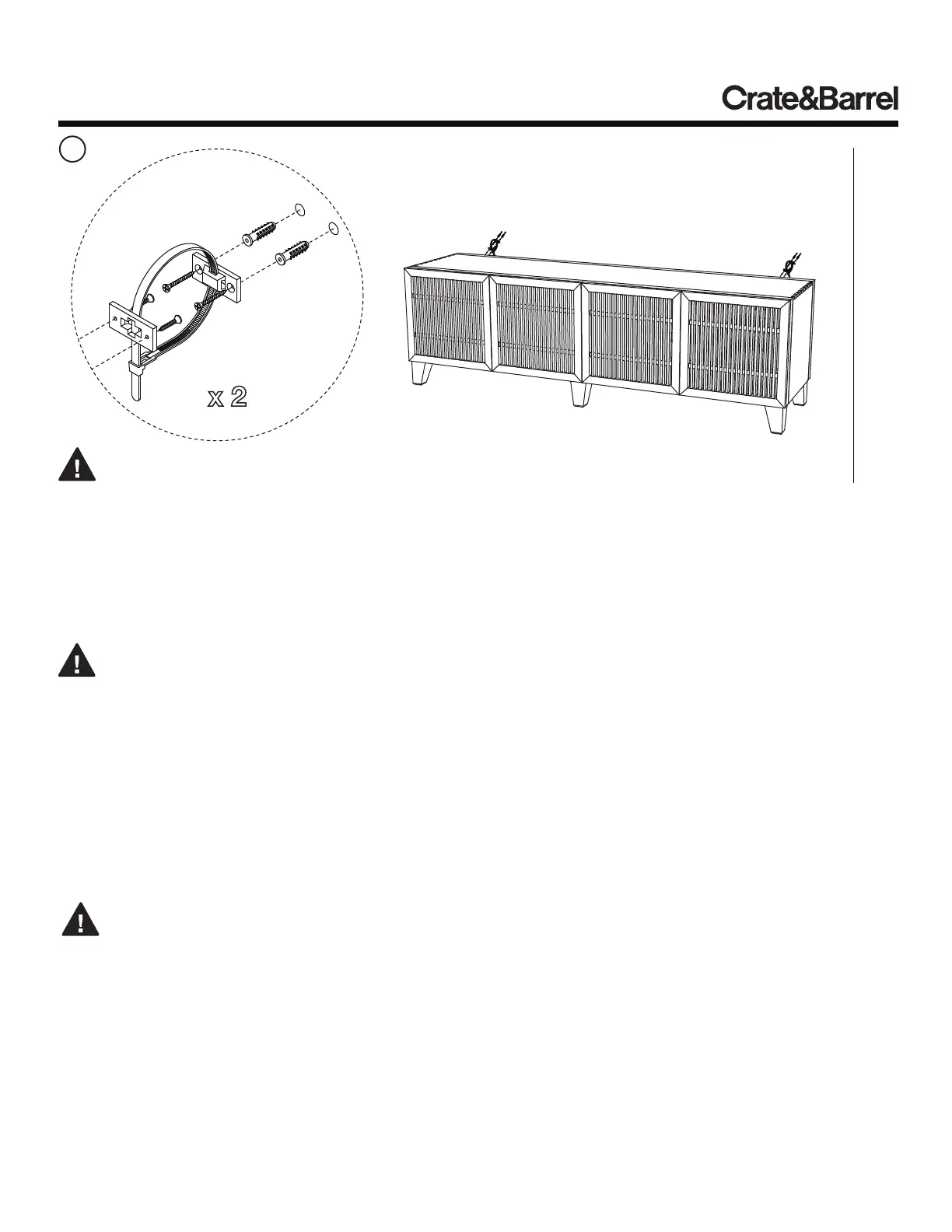 Crate&Barrel

x 2