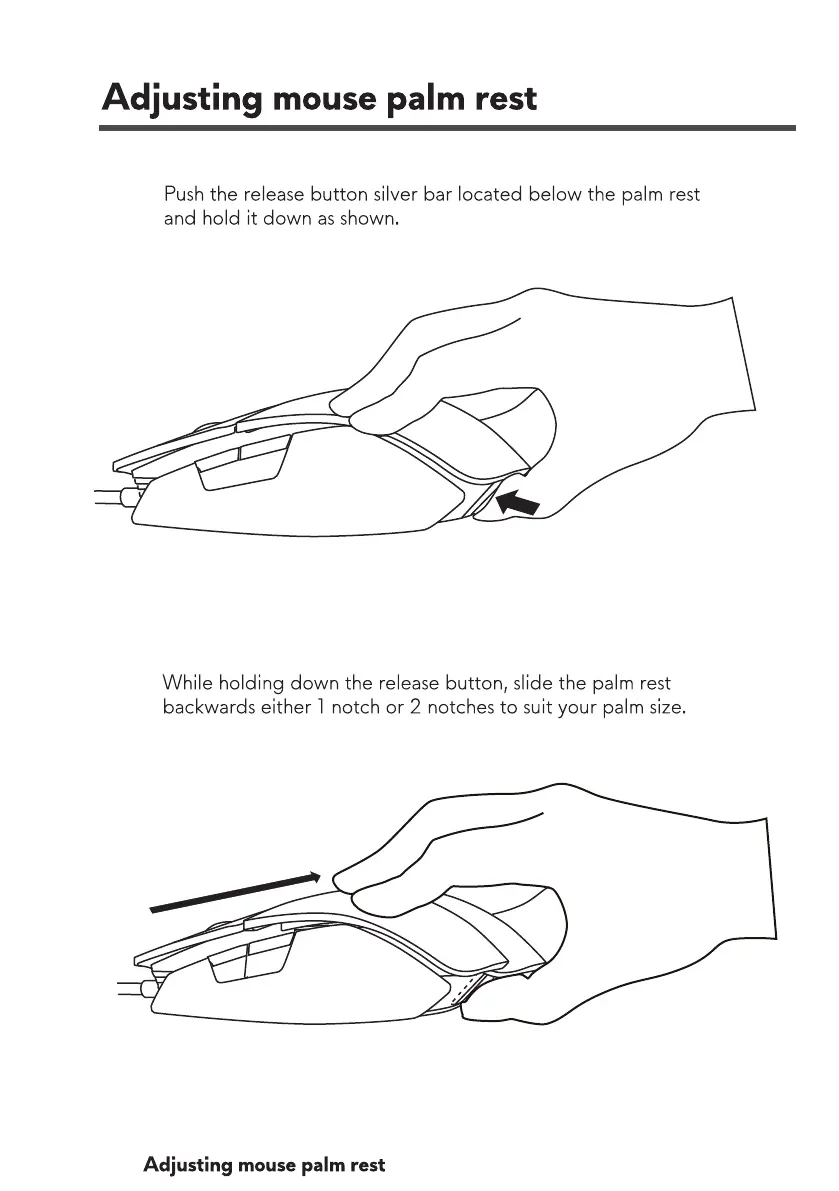 Adjusting mouse palm rest

Push the release button silver bar located below the palm rest and hold it down as shown.

While holding down the release button, slide the palm rest backwards either 1 notch or 2 notches to suit your palm size.

Adjusting mouse palm rest