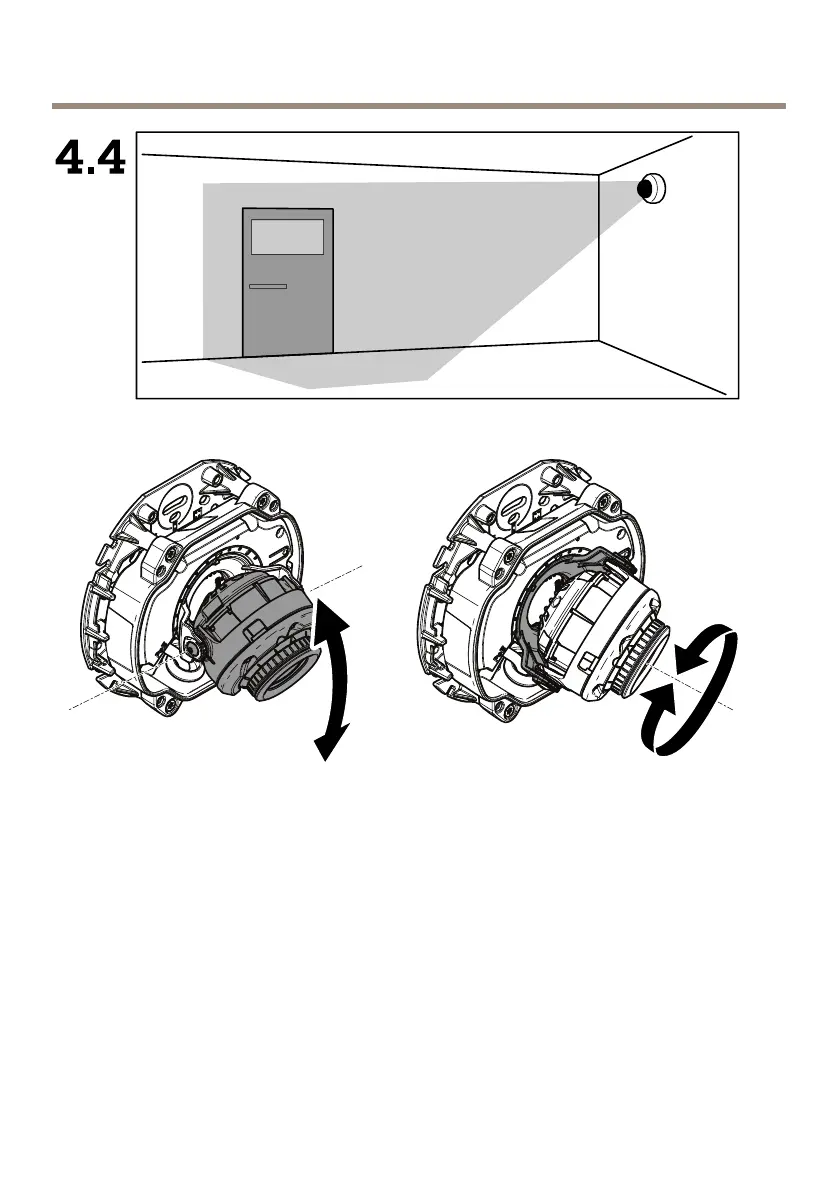 4.4