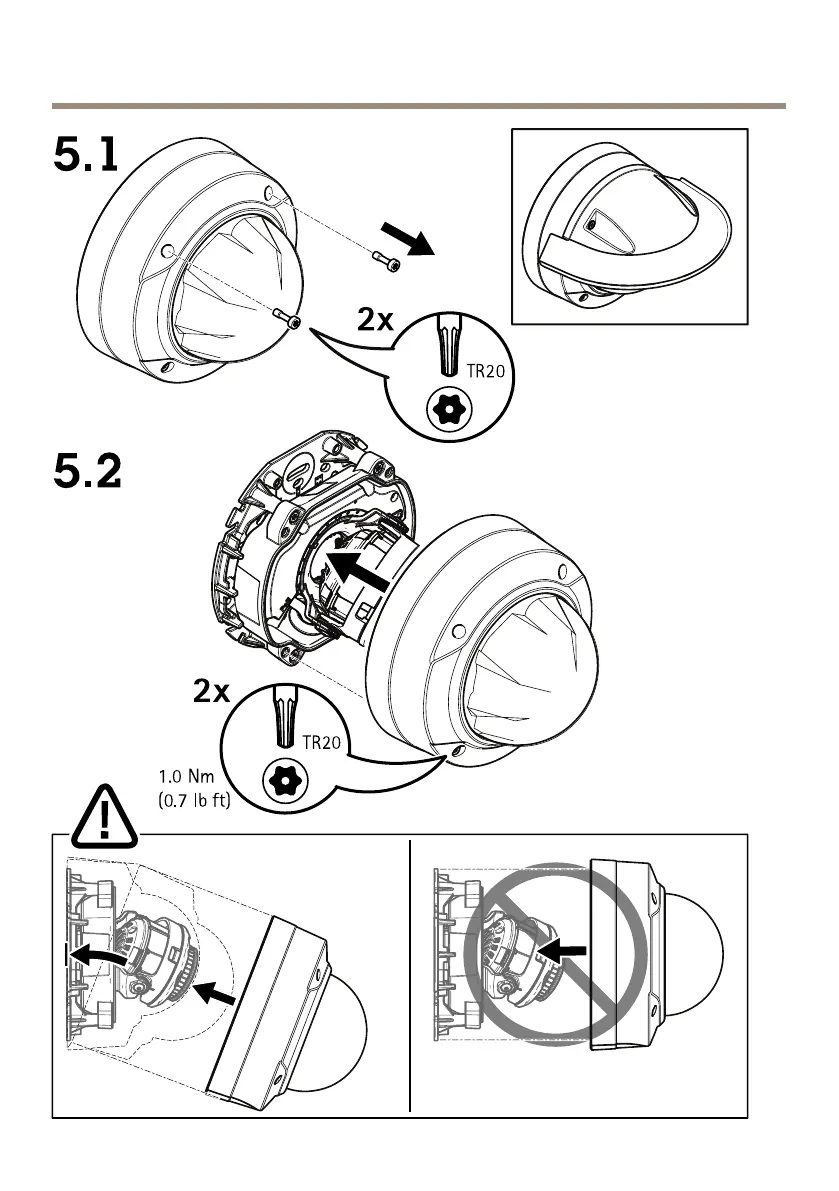 5.1

2x

TR20

5.2

2x

TR20

1.0 Nm
(0.7 lb ft)