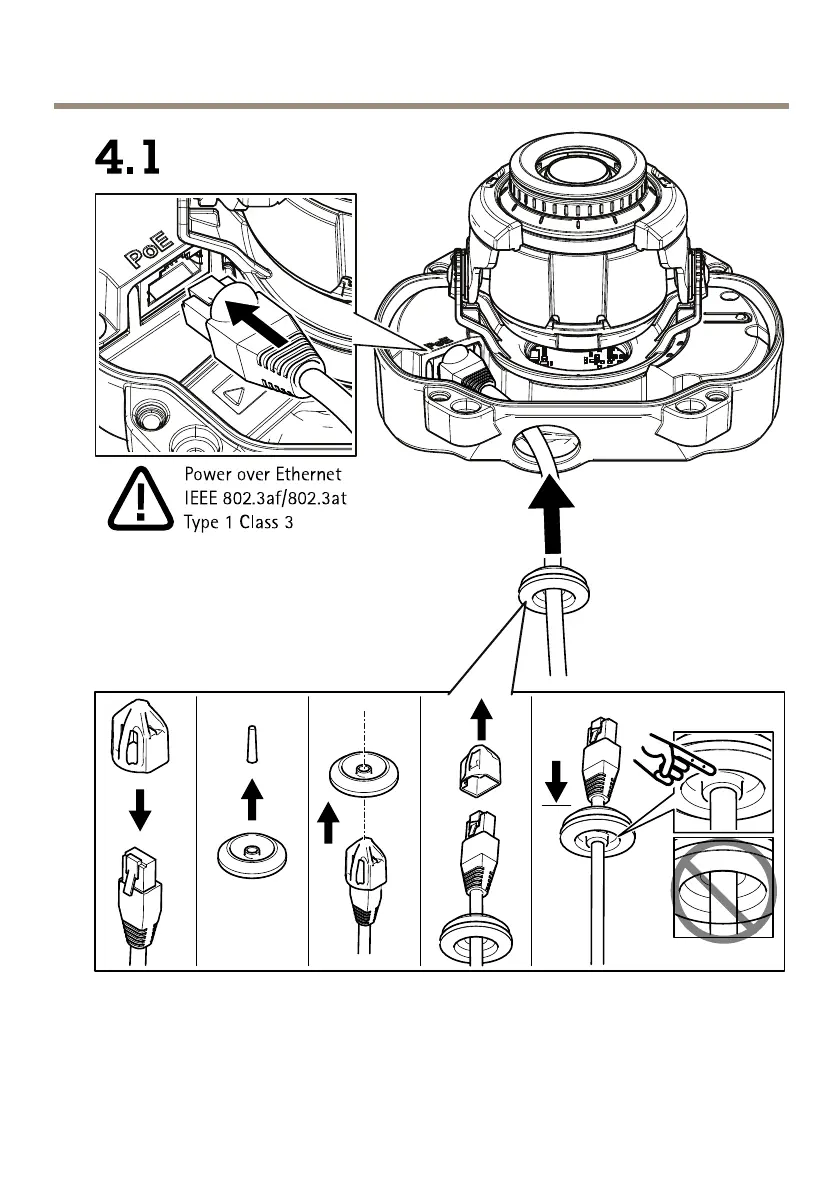 4.1

PoE

Power over Ethernet
IEEE 802.3af/802.3at
Type 1 Class 3