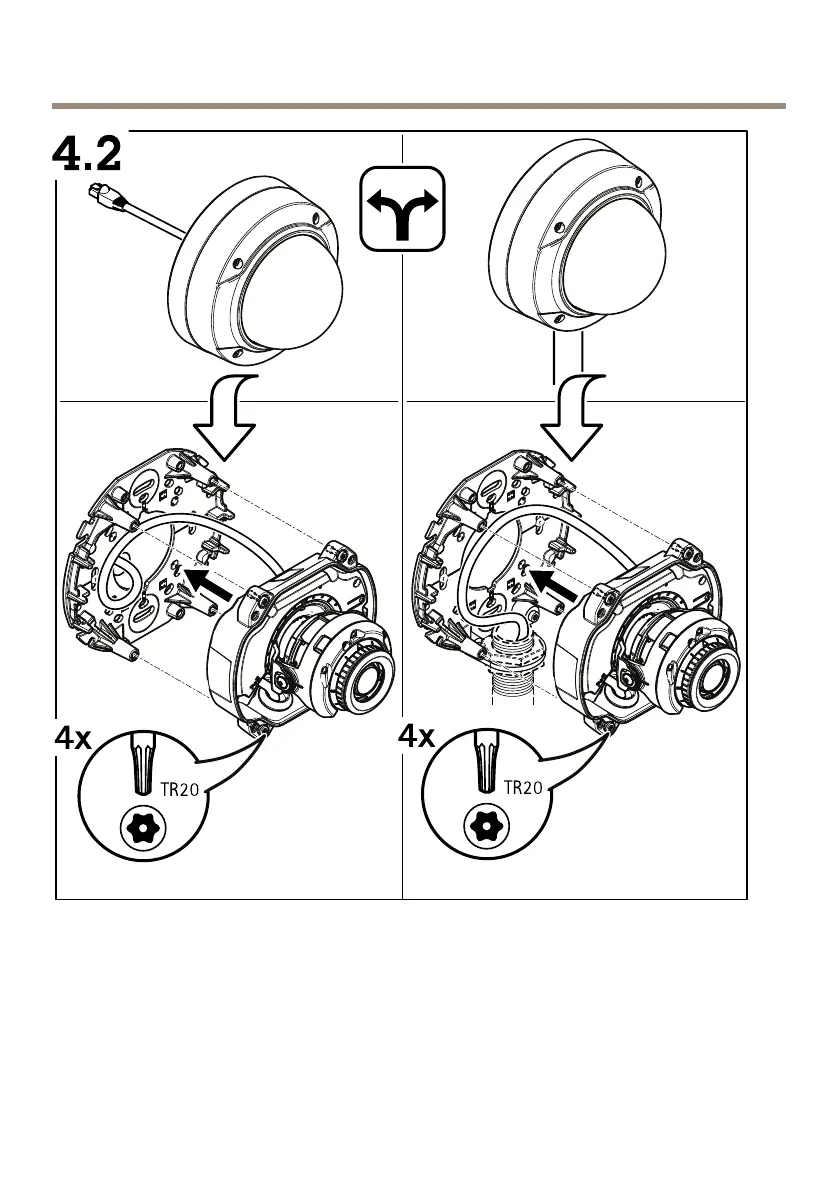 4.2

4x

TR20

4x

TR20