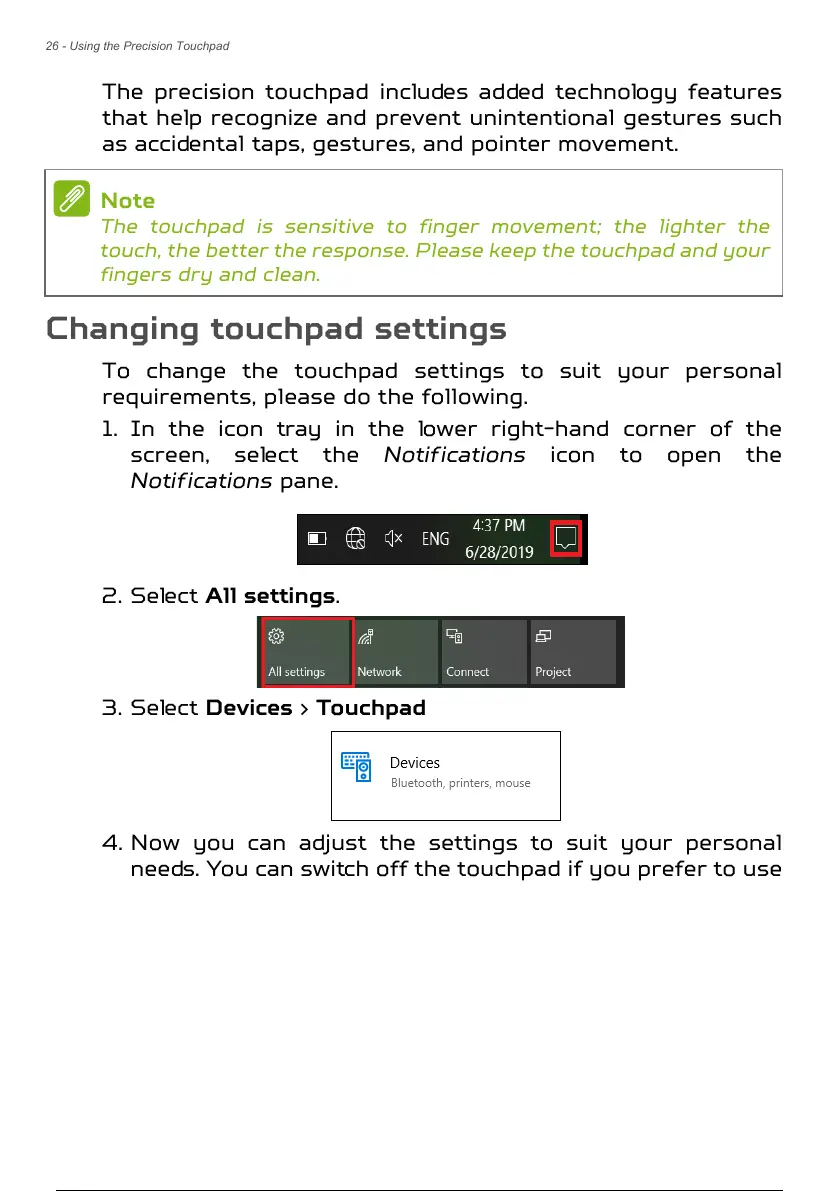 26 - Using the Precision Touchpad

The precision touchpad includes added technology features that help recognize and prevent unintentional gestures such as accidental taps, gestures, and pointer movement.

Note
The touchpad is sensitive to finger movement; the lighter the touch, the better the response. Please keep the touchpad and your fingers dry and clean.

Changing touchpad settings

To change the touchpad settings to suit your personal requirements, please do the following.

1. In the icon tray in the lower right-hand corner of the screen, select the Notifications icon to open the Notifications pane.

ENG 4:37 PM 6/28/2019

2. Select All settings.

All settings Network Connect Project

3. Select Devices > Touchpad

Devices
Bluetooth, printers, mouse

4. Now you can adjust the settings to suit your personal needs. You can switch off the touchpad if you prefer to use