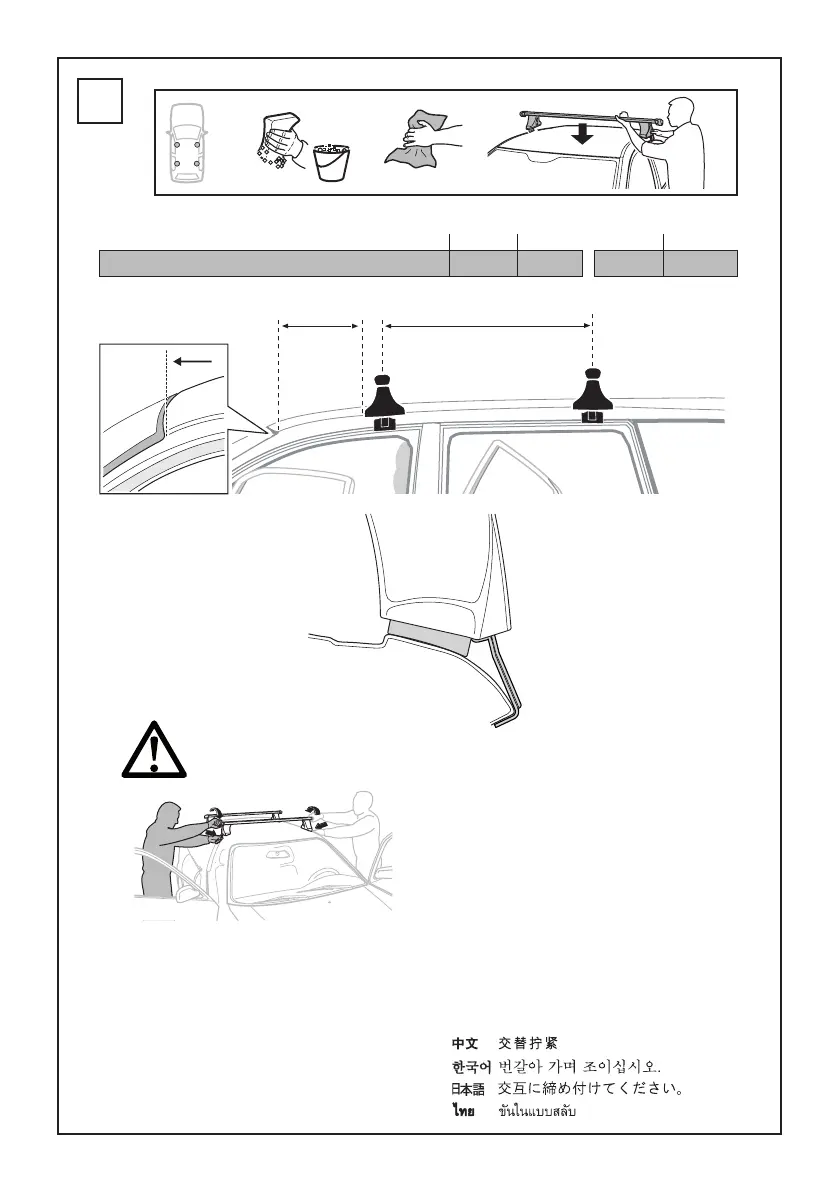 中文 交替拧紧
한국어 번갈아 가며 조이십시오.
日本語 交互に締め付けてください。
ไทย ขันในแบบสลับ