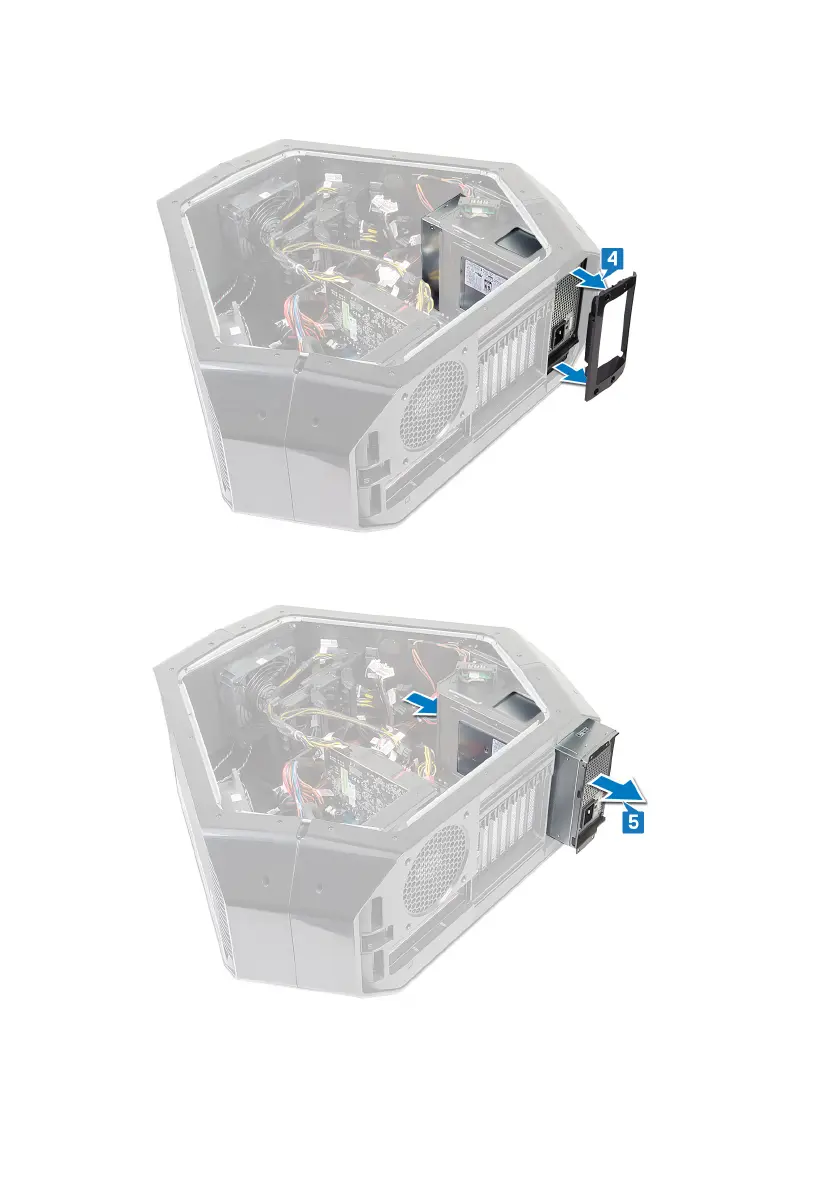 4

5