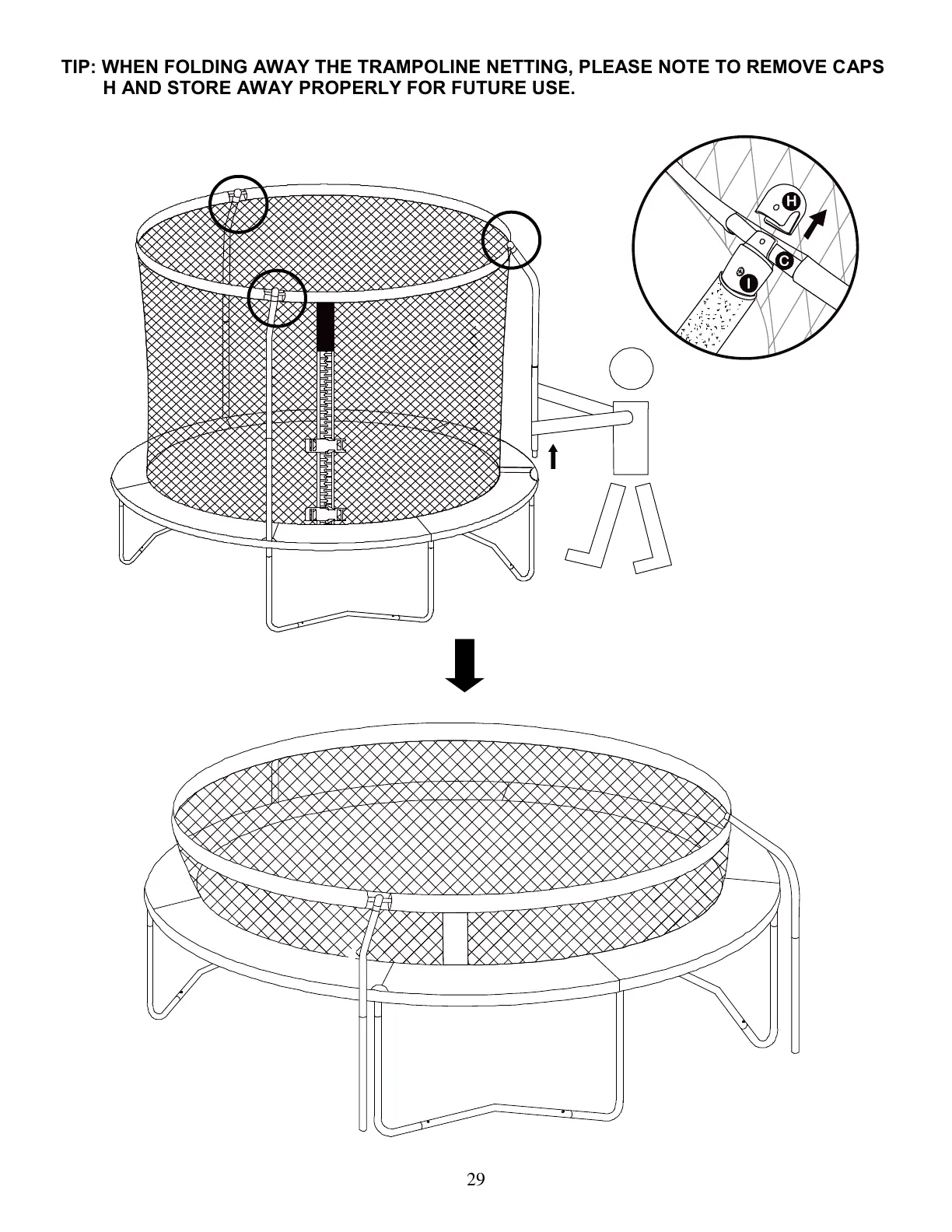 TIP: WHEN FOLDING AWAY THE TRAMPOLINE NETTING, PLEASE NOTE TO REMOVE CAPS H AND STORE AWAY PROPERLY FOR FUTURE USE.

H

C

I

29