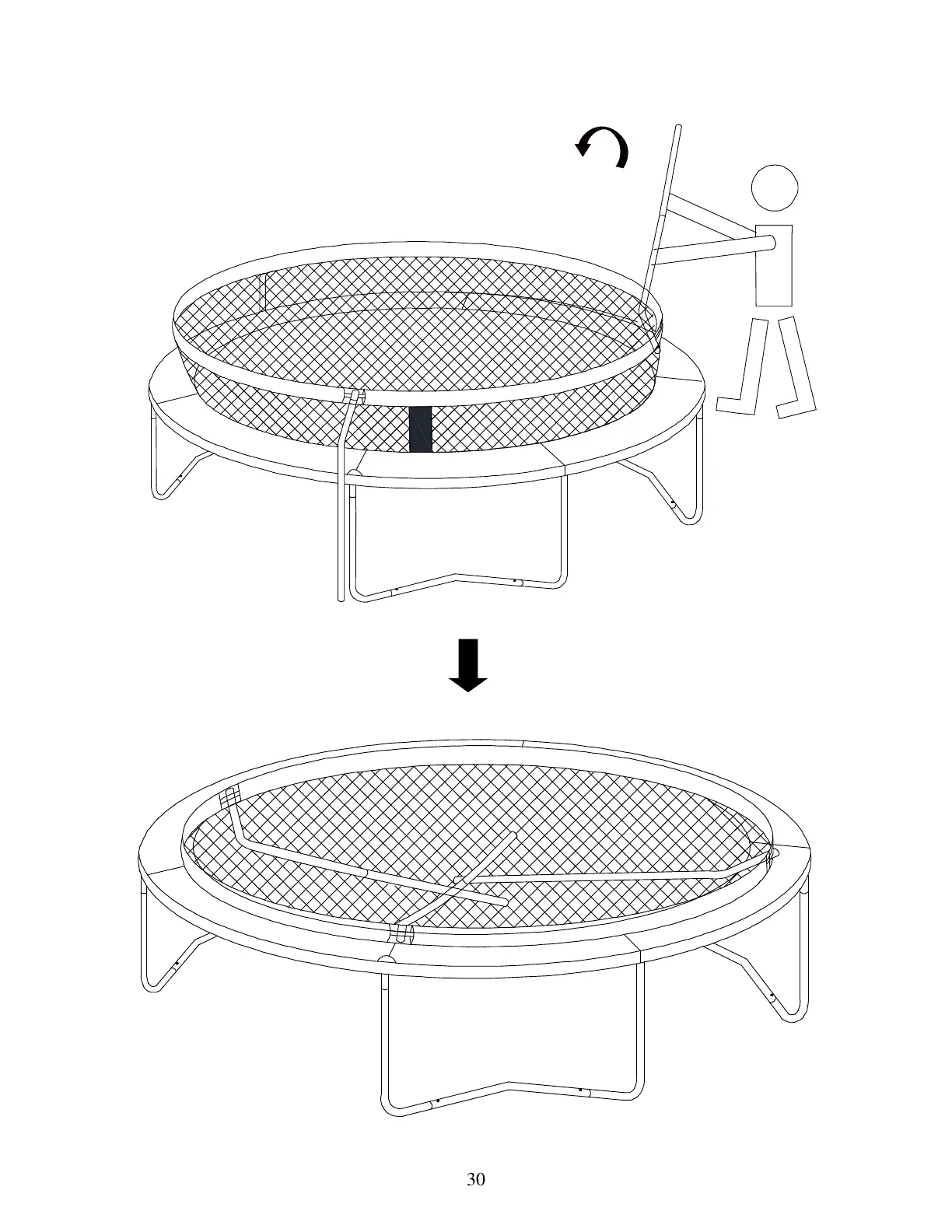 30