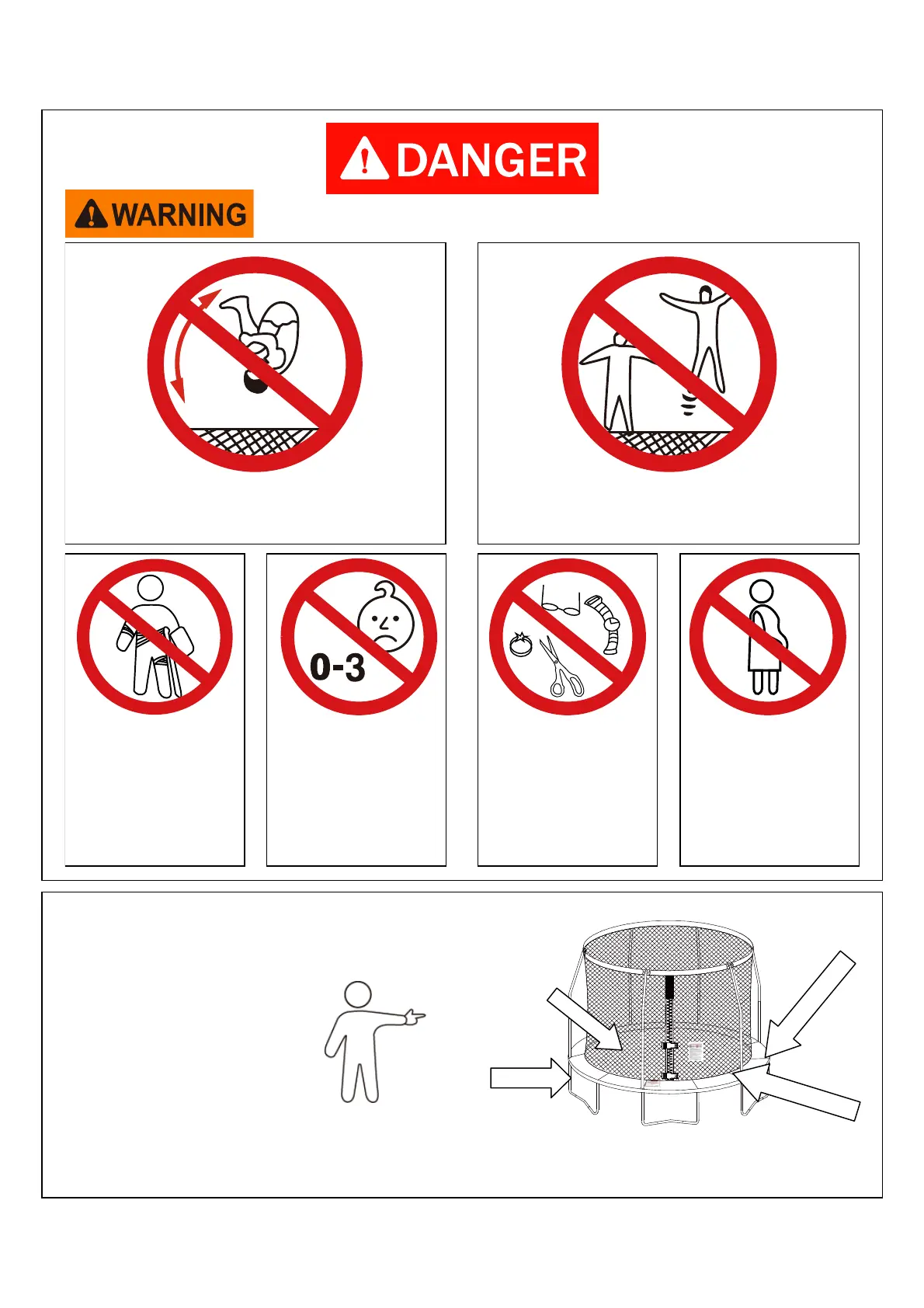 DANGER

WARNING

0-3