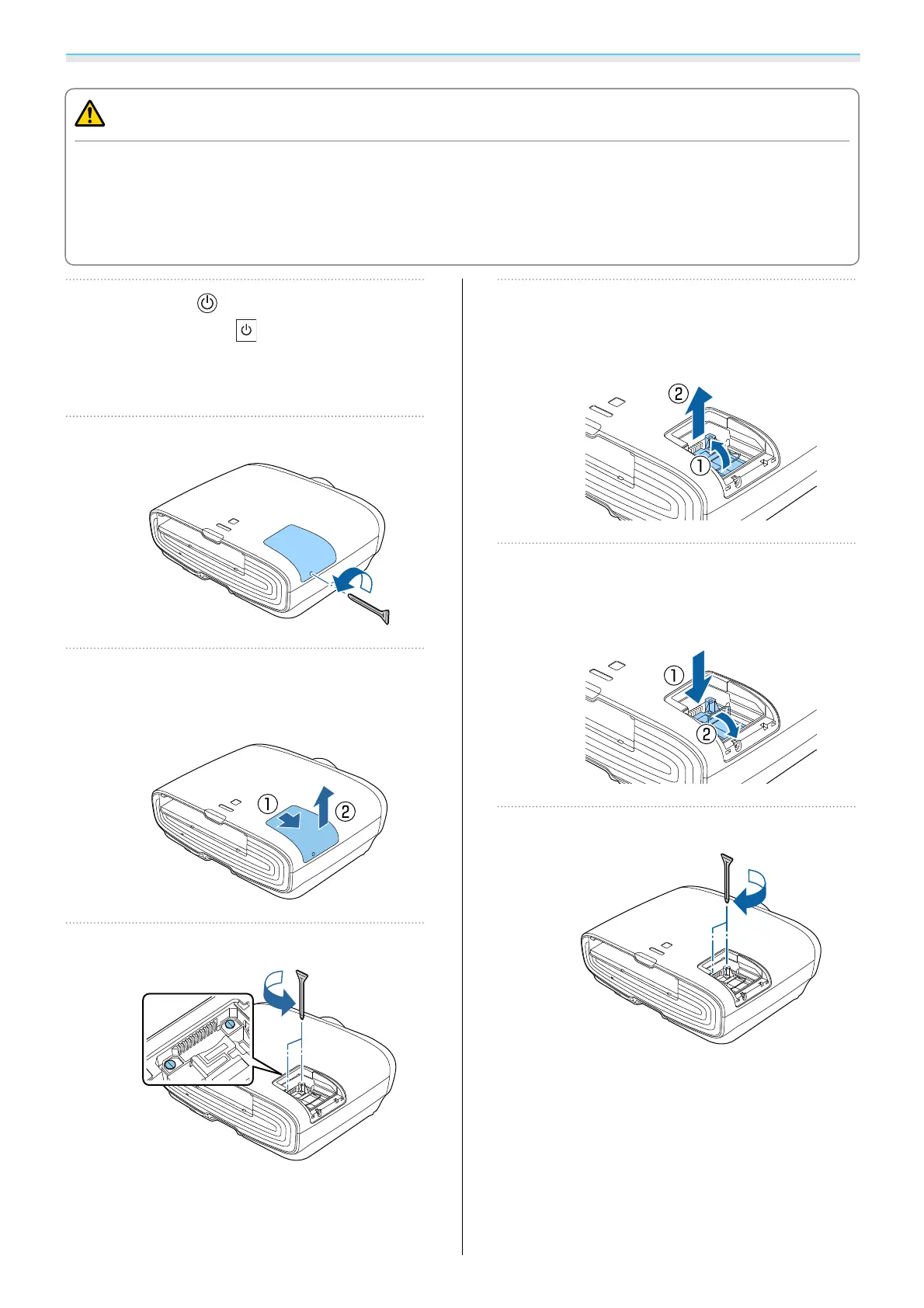 ①
②
①
②
①
②