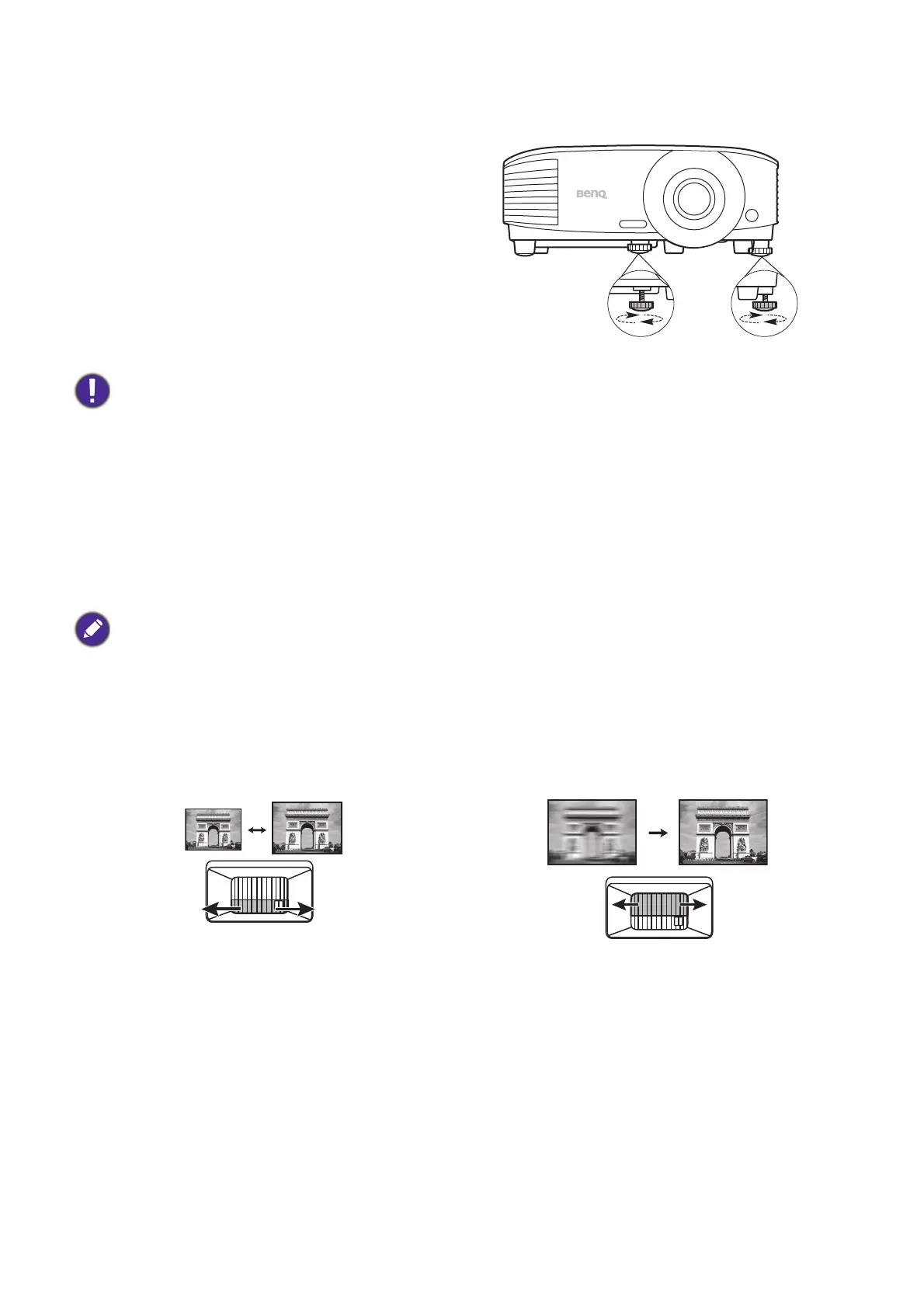 BenQ