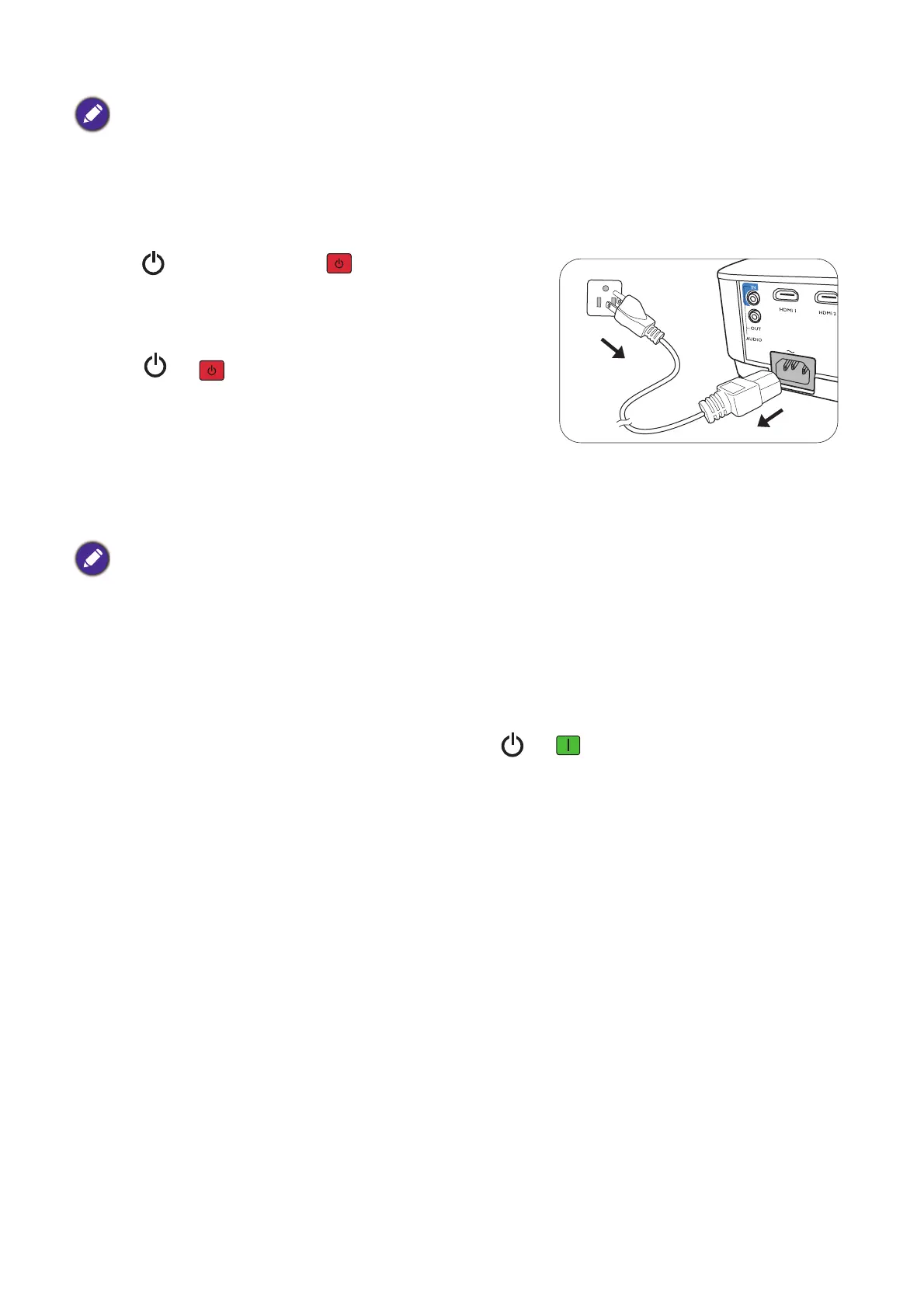 IN
OUT
AUDIO
HDMI 1
HDMI 2