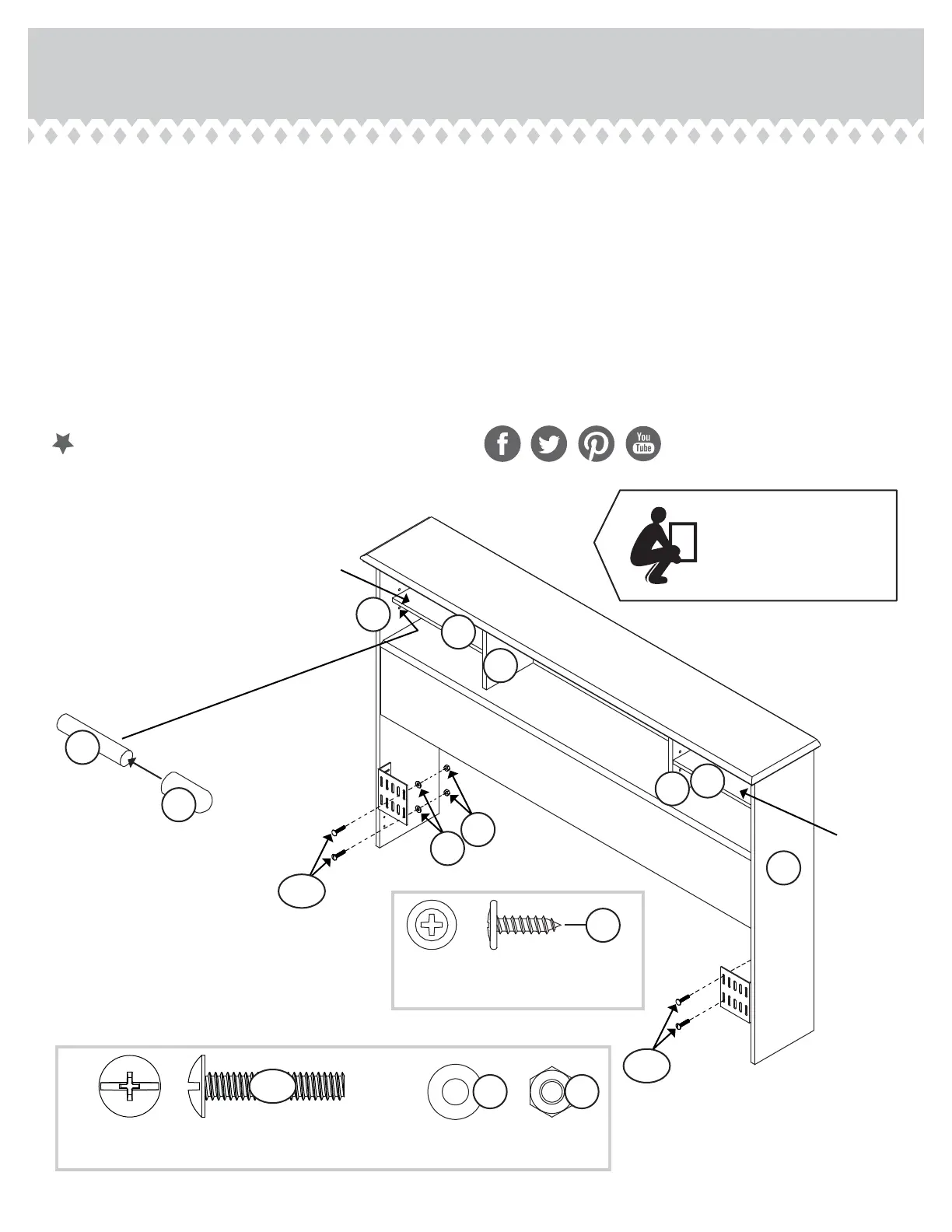 You
Tube